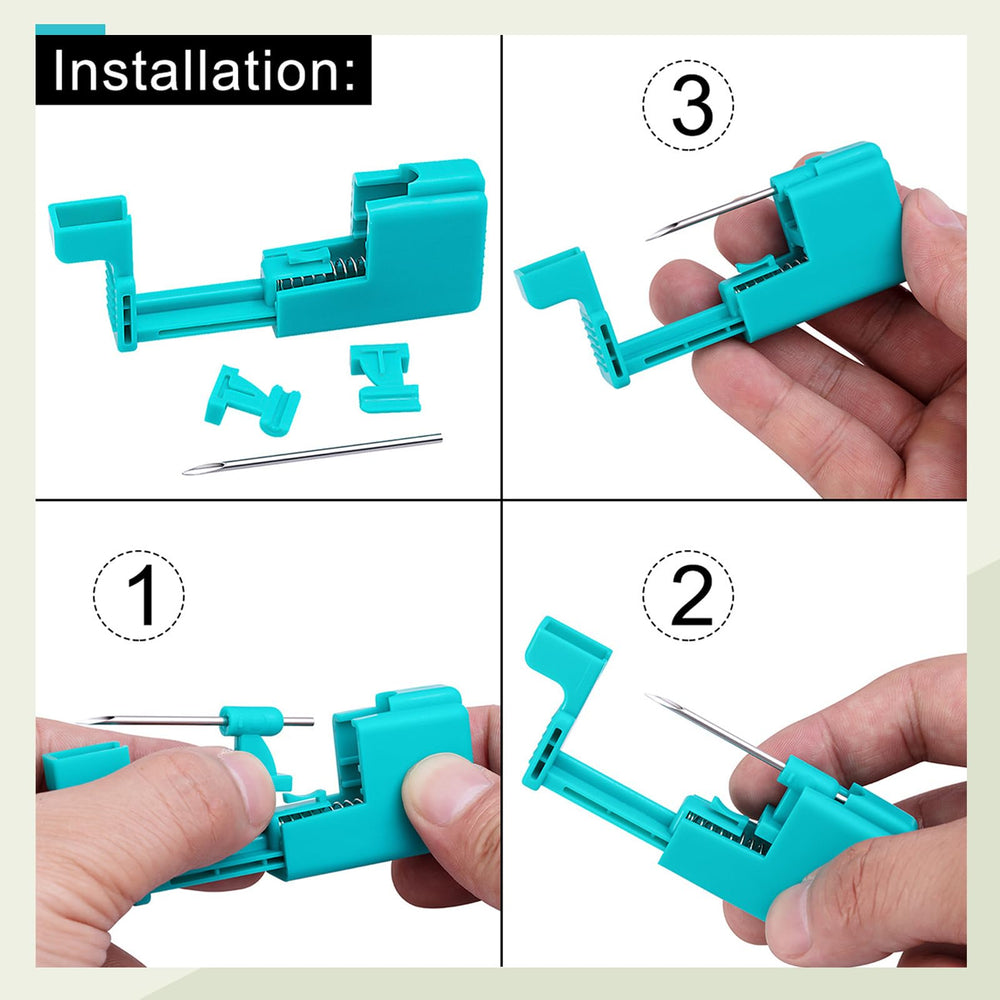 Installation:

3

1

2