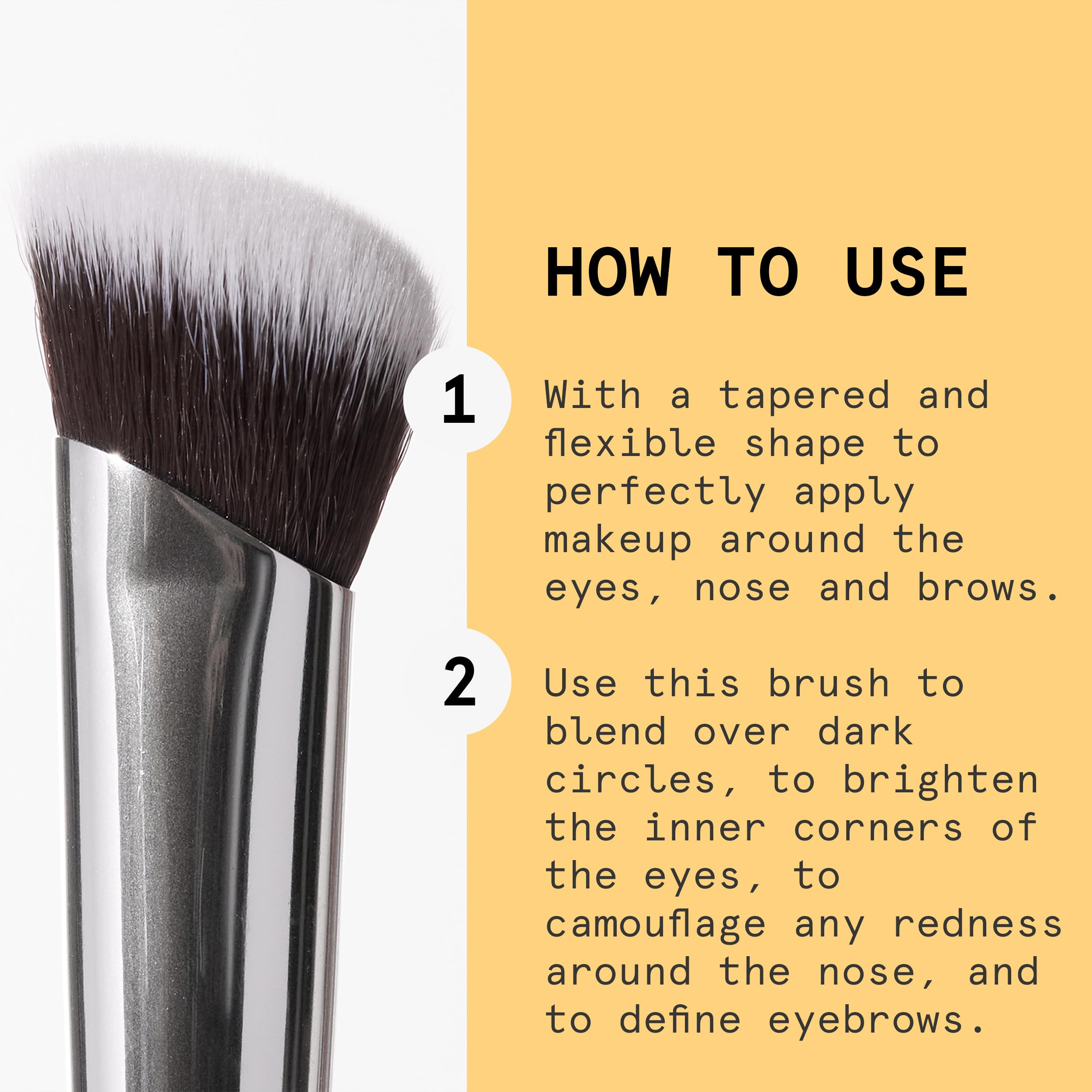 HOW TO USE

1

With a tapered and flexible shape to perfectly apply makeup around the eyes, nose and brows.

2

Use this brush to blend over dark circles, to brighten the inner corners of the eyes, to camouflage any redness around the nose, and to define eyebrows.