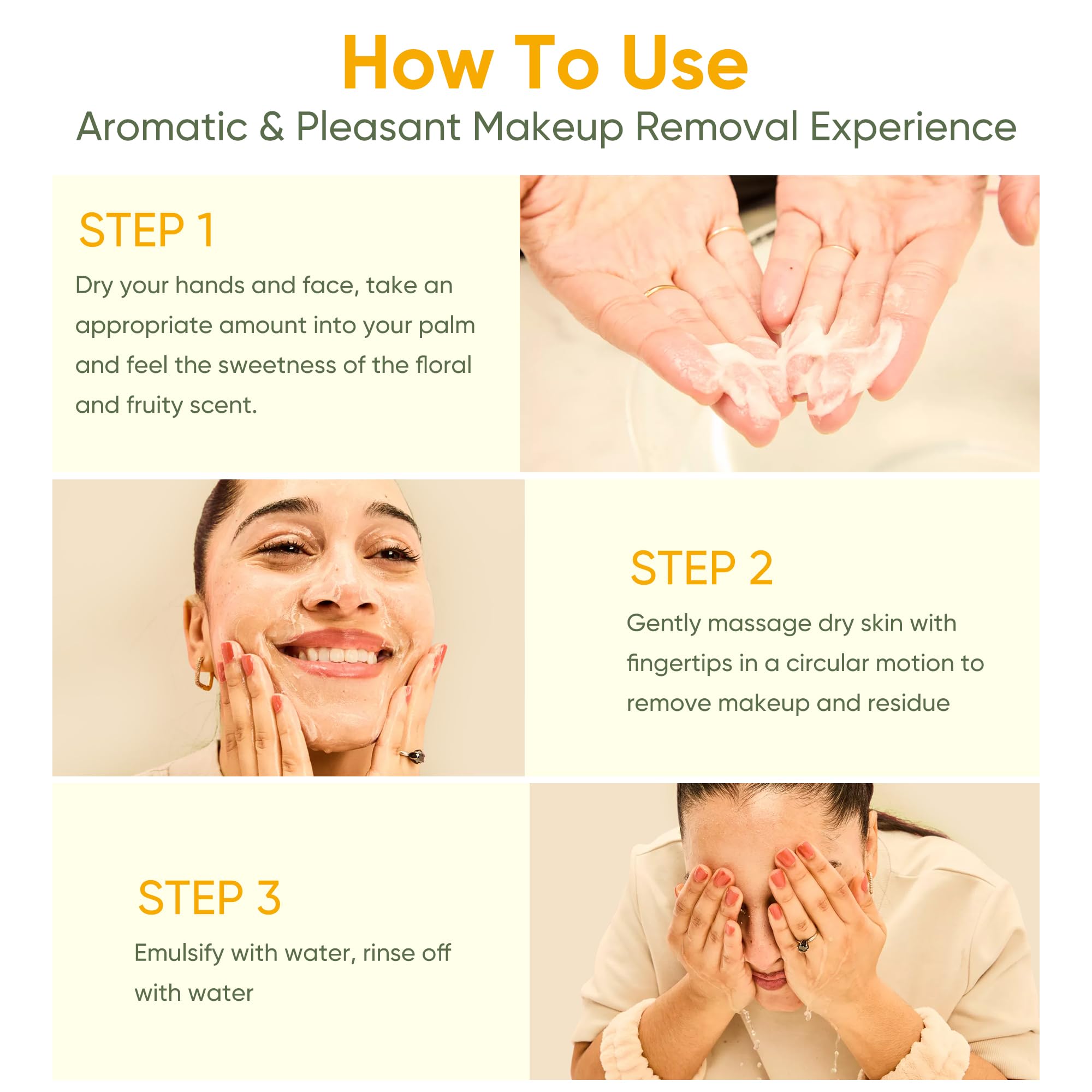 How To Use

Aromatic & Pleasant Makeup Removal Experience

STEP 1

Dry your hands and face, take an appropriate amount into your palm and feel the sweetness of the floral and fruity scent.

STEP 2

Gently massage dry skin with fingertips in a circular motion to remove makeup and residue

STEP 3

Emulsify with water, rinse off with water