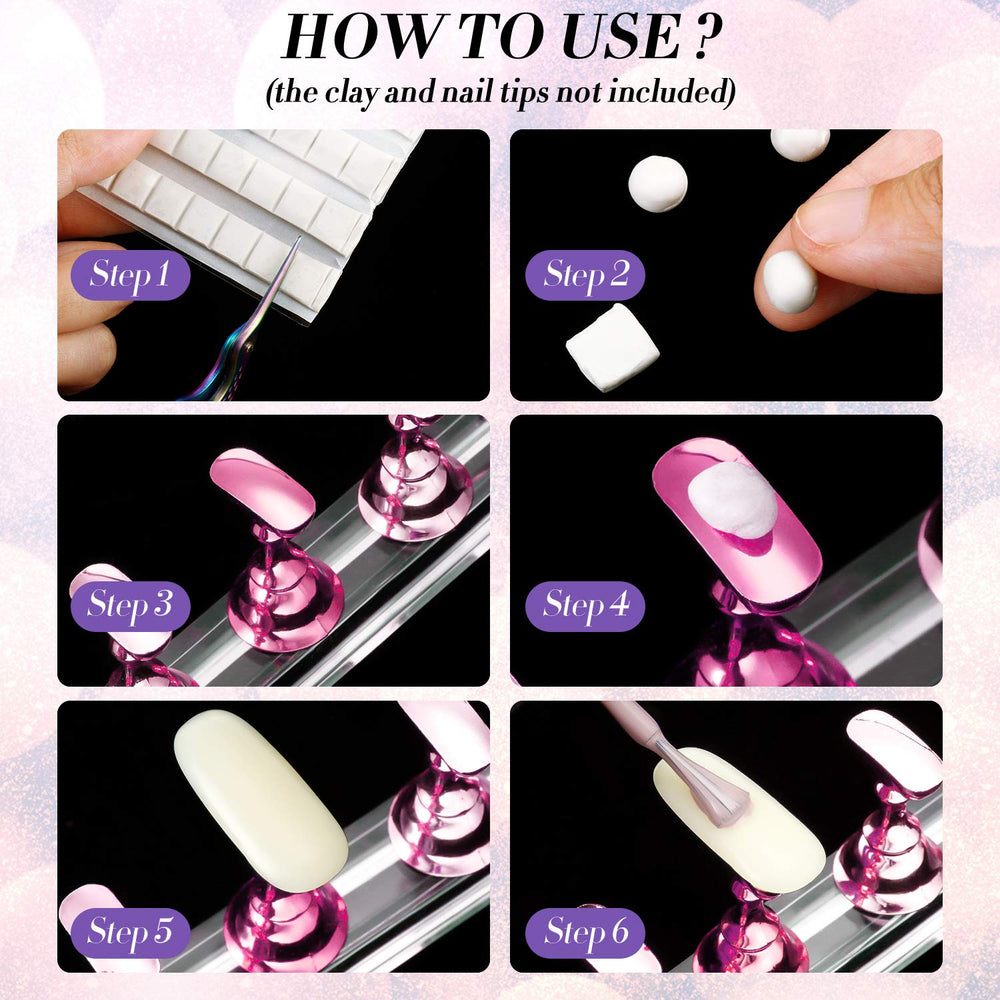 HOW TO USE ?
(the clay and nail tips not included)

Step 1

Step 2

Step 3

Step 4

Step 5

Step 6