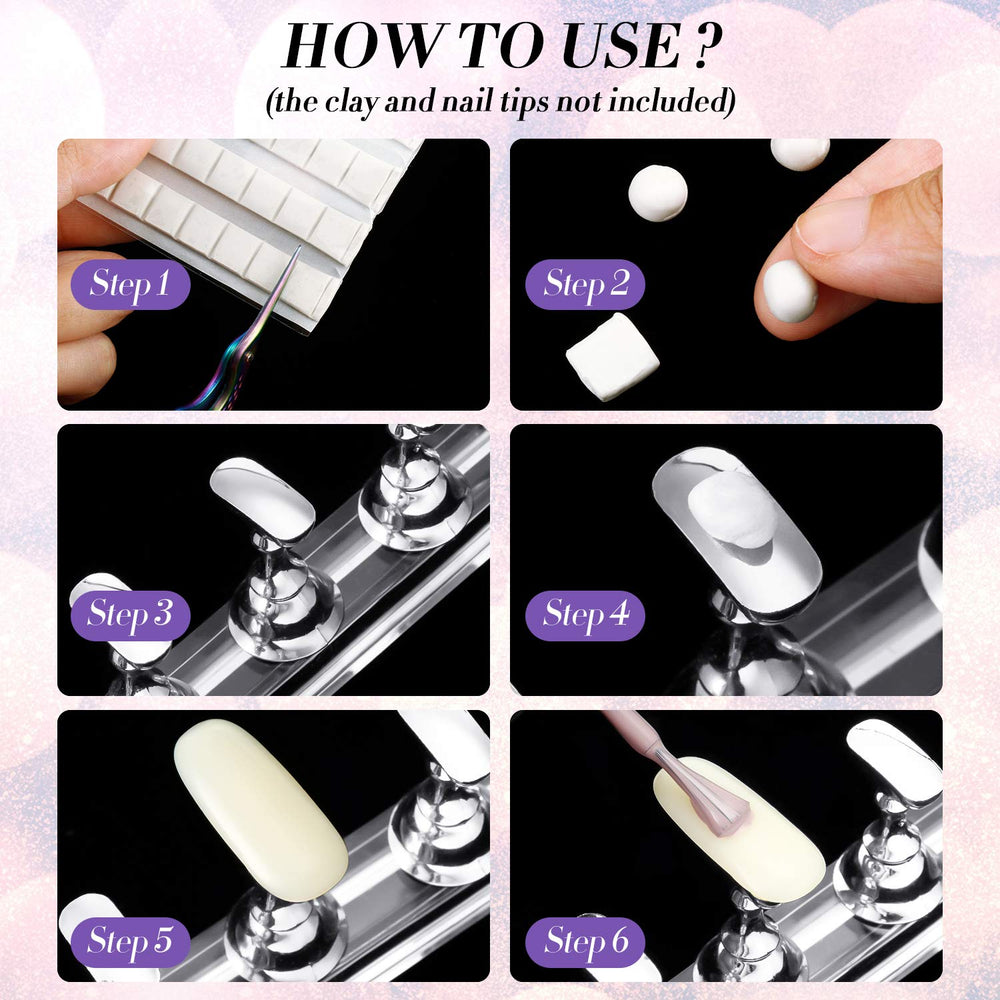 HOW TO USE ?
(the clay and nail tips not included)

Step 1

Step 2

Step 3

Step 4

Step 5

Step 6