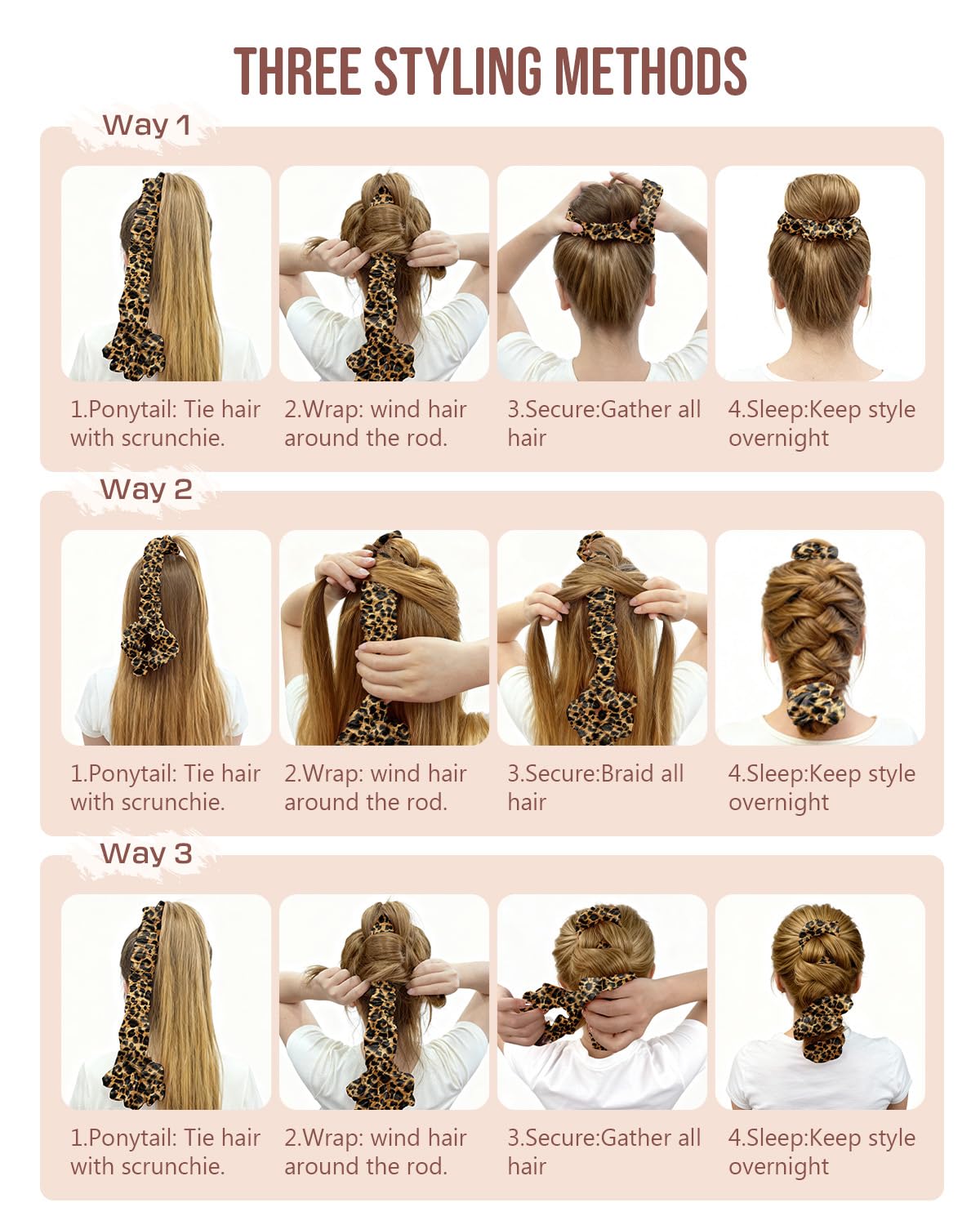 THREE STYLING METHODS

Way 1

1.Ponytail: Tie hair with scrunchie.

2.Wrap: wind hair around the rod.

3.Secure:Gather all hair

4.Sleep:Keep style overnight

Way 2

1.Ponytail: Tie hair with scrunchie.

2.Wrap: wind hair around the rod.

3.Secure:Braid all hair

4.Sleep:Keep style overnight

Way 3

1.Ponytail: Tie hair with scrunchie.

2.Wrap: wind hair around the rod.

3.Secure:Gather all hair

4.Sleep:Keep style overnight