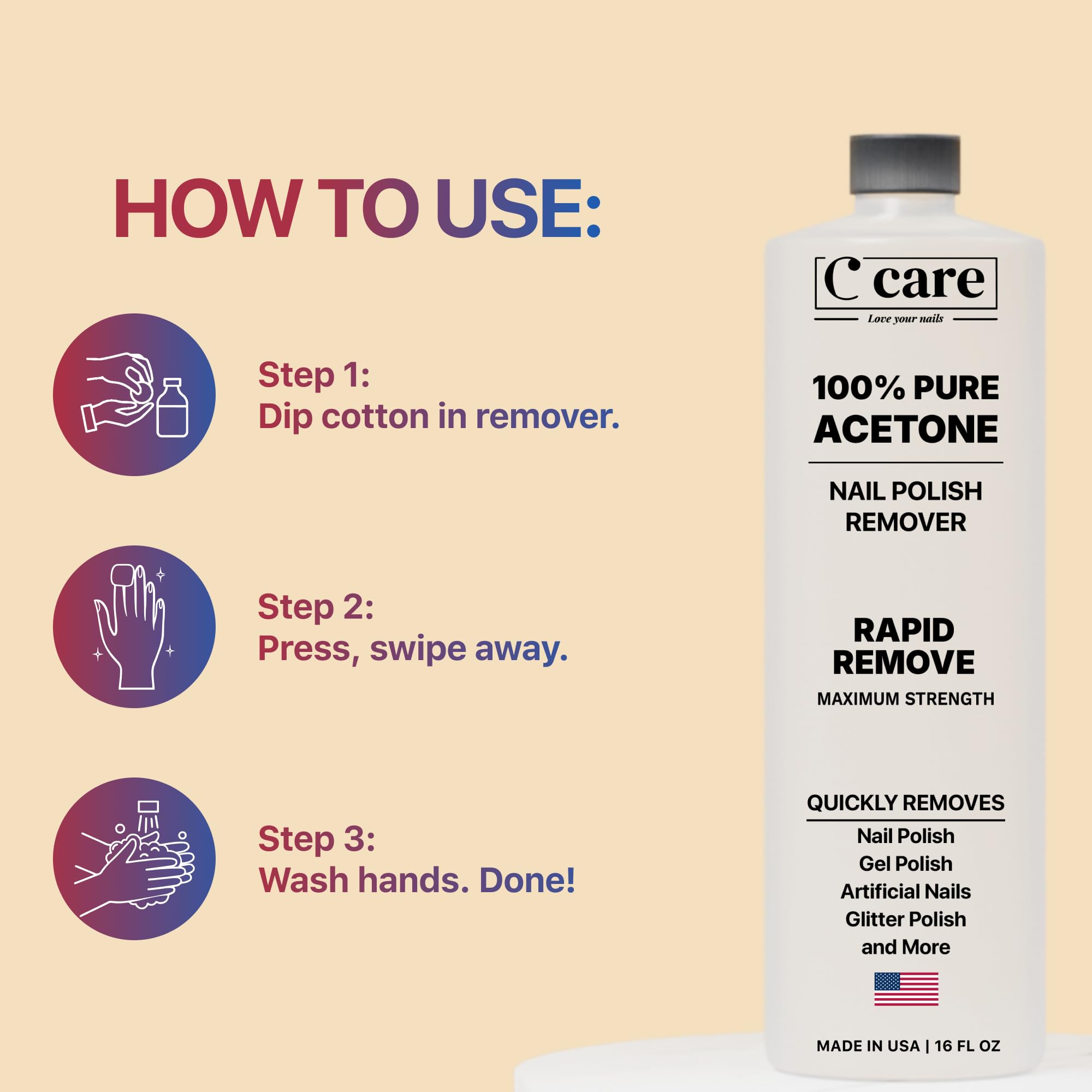 HOW TO USE:

Step 1:
Dip cotton in remover.

Step 2:
Press, swipe away.

Step 3:
Wash hands. Done!

C care
Love your nails

100% PURE
ACETONE

NAIL POLISH
REMOVER

RAPID
REMOVE
MAXIMUM STRENGTH

QUICKLY REMOVES
Nail Polish
Gel Polish
Artificial Nails
Glitter Polish
and More

MADE IN USA | 16 FL OZ