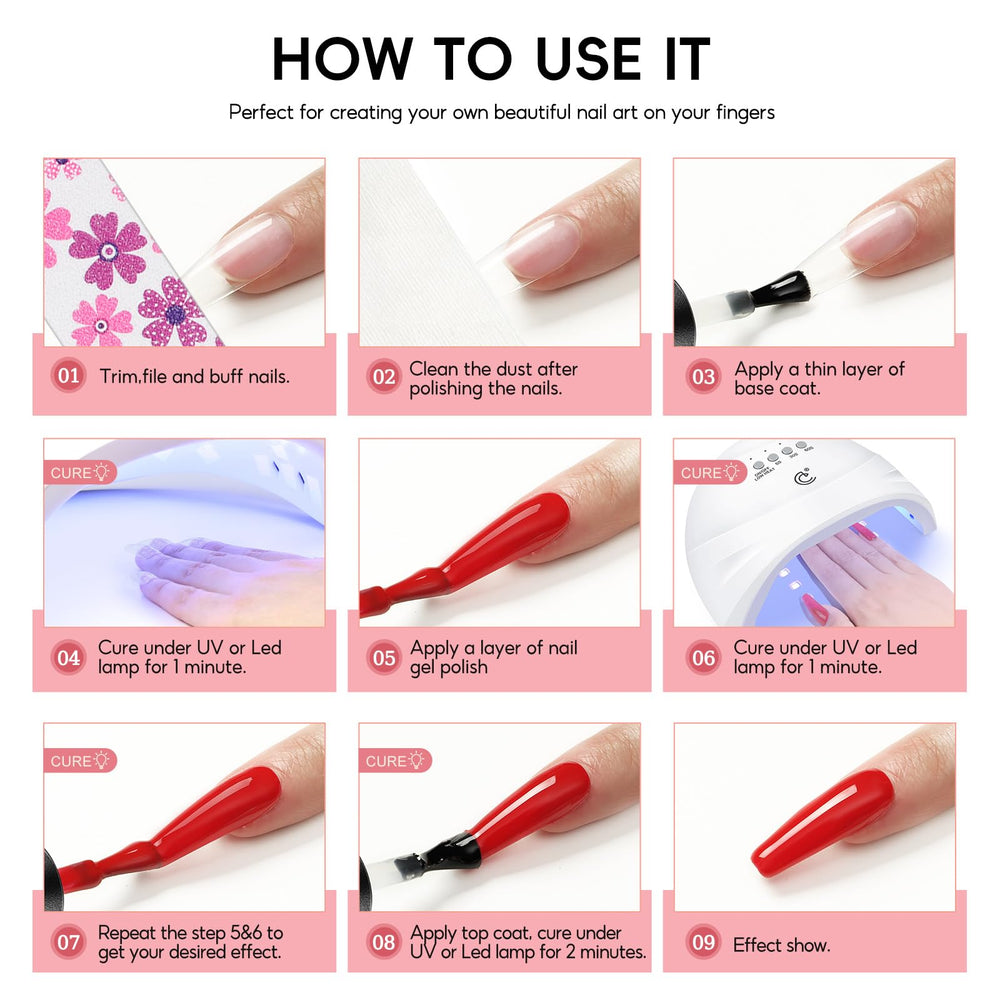 HOW TO USE IT

Perfect for creating your own beautiful nail art on your fingers

01 Trim,file and buff nails.

02 Clean the dust after polishing the nails.

03 Apply a thin layer of base coat.

CURE

04 Cure under UV or Led lamp for 1 minute.

05 Apply a layer of nail gel polish

CURE

06 Cure under UV or Led lamp for 1 minute.

CURE

07 Repeat the step 5&6 to get your desired effect.

CURE

08 Apply top coat, cure under UV or Led lamp for 2 minutes.

09 Effect show.