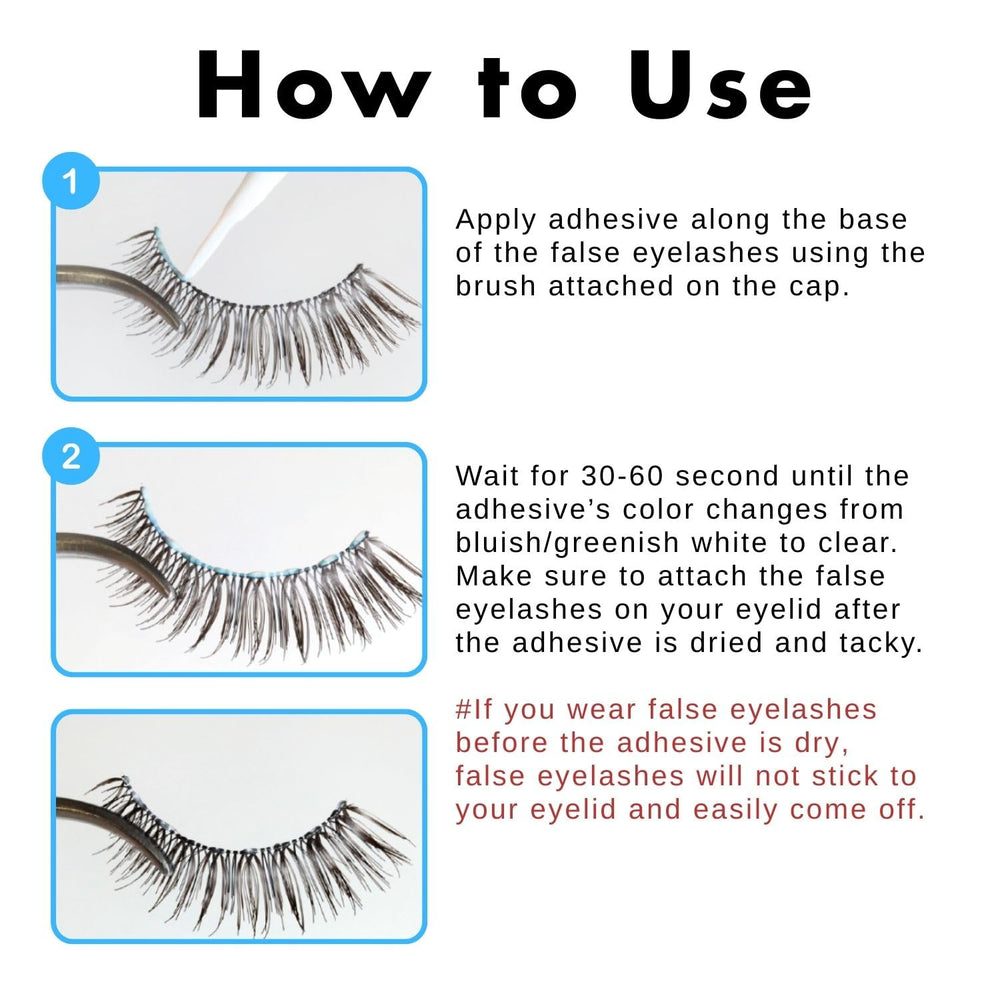 How to Use

1

Apply adhesive along the base of the false eyelashes using the brush attached on the cap.

2

Wait for 30-60 second until the adhesive's color changes from bluish/greenish white to clear. Make sure to attach the false eyelashes on your eyelid after the adhesive is dried and tacky.

#If you wear false eyelashes before the adhesive is dry, false eyelashes will not stick to your eyelid and easily come off.