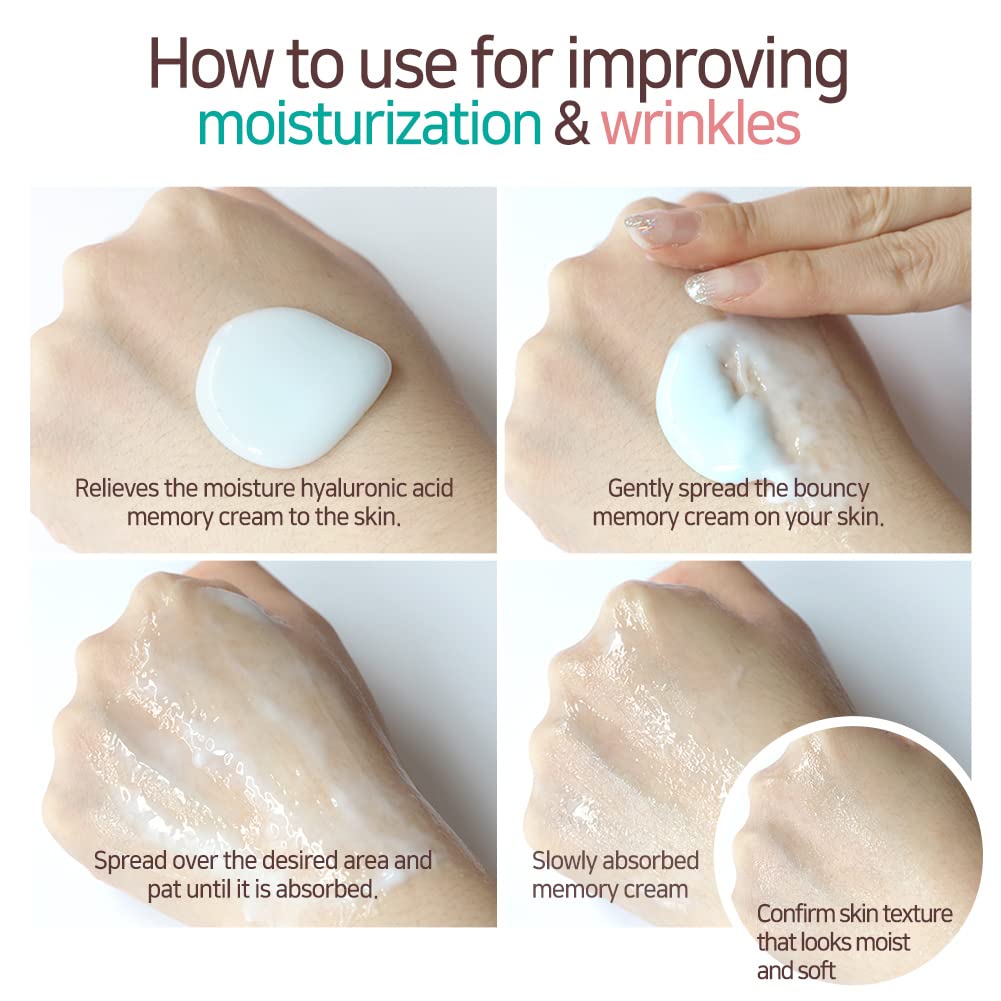 How to use for improving moisturization & wrinkles

Relieves the moisture hyaluronic acid memory cream to the skin.

Gently spread the bouncy memory cream on your skin.

Spread over the desired area and pat until it is absorbed.

Slowly absorbed memory cream

Confirm skin texture that looks moist and soft