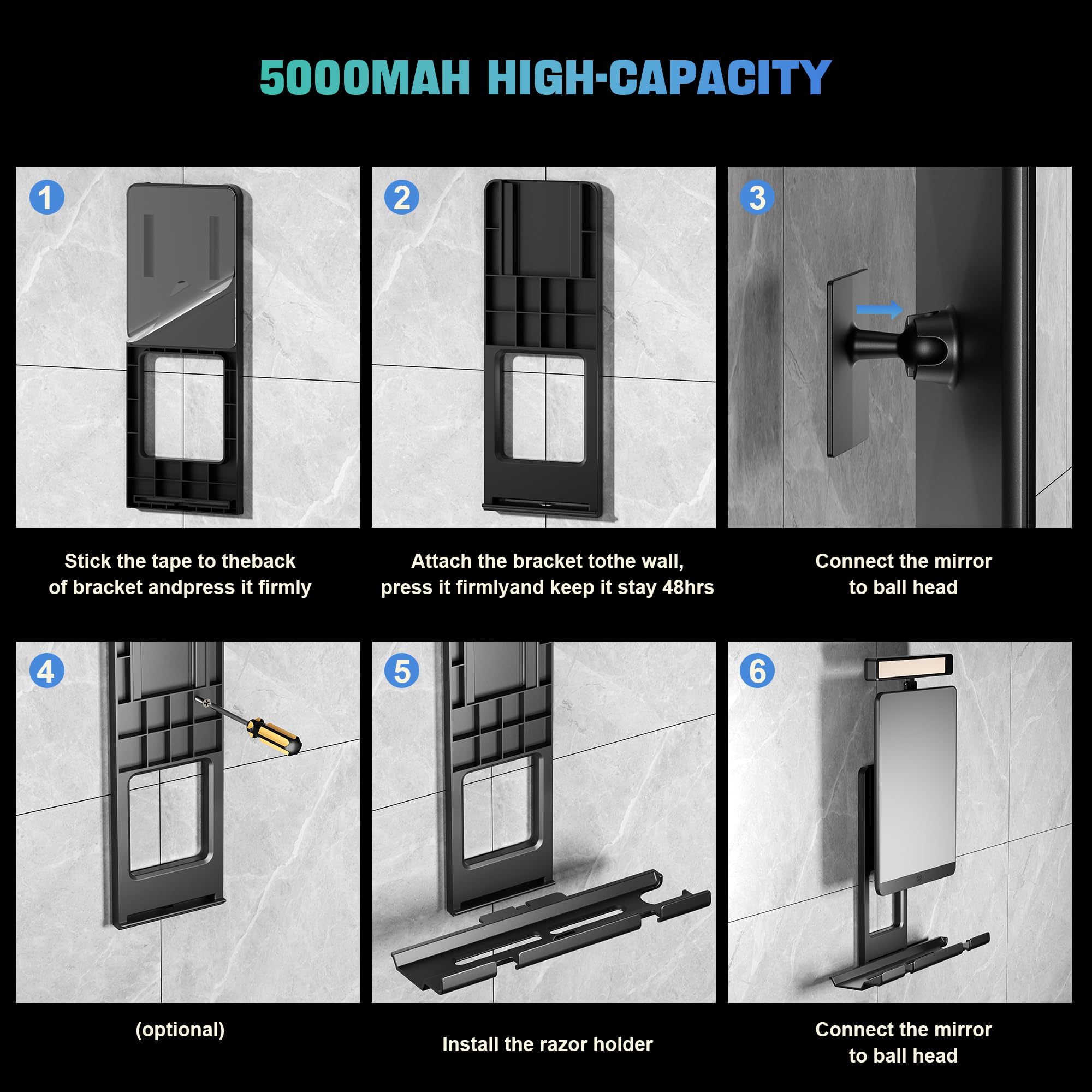 5000MAH HIGH-CAPACITY

1

Stick the tape to theback of bracket andpress it firmly

2

Attach the bracket tothe wall, press it firmlyand keep it stay 48hrs

3

Connect the mirror to ball head

4

(optional)

5

Install the razor holder

6

Connect the mirror to ball head