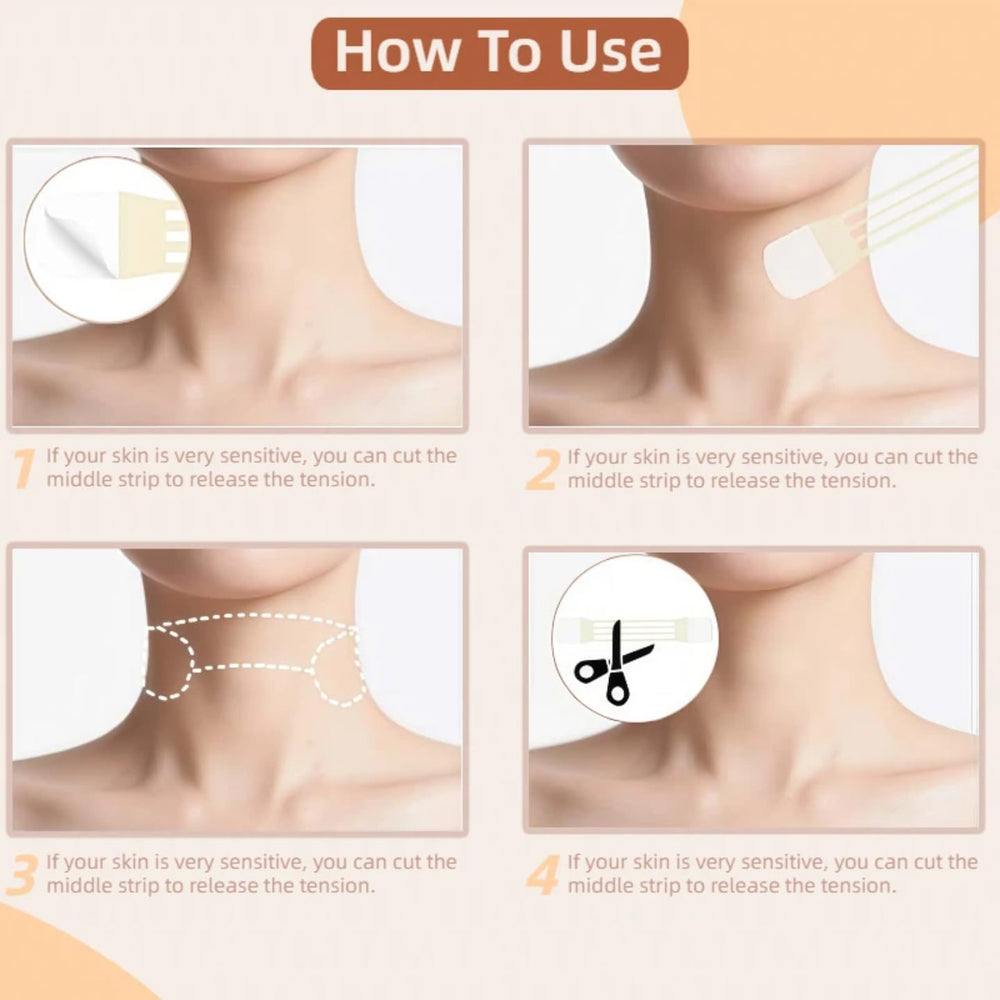 How To Use

1 If your skin is very sensitive, you can cut the middle strip to release the tension.

2 If your skin is very sensitive, you can cut the middle strip to release the tension.

3 If your skin is very sensitive, you can cut the middle strip to release the tension.

4 If your skin is very sensitive, you can cut the middle strip to release the tension.