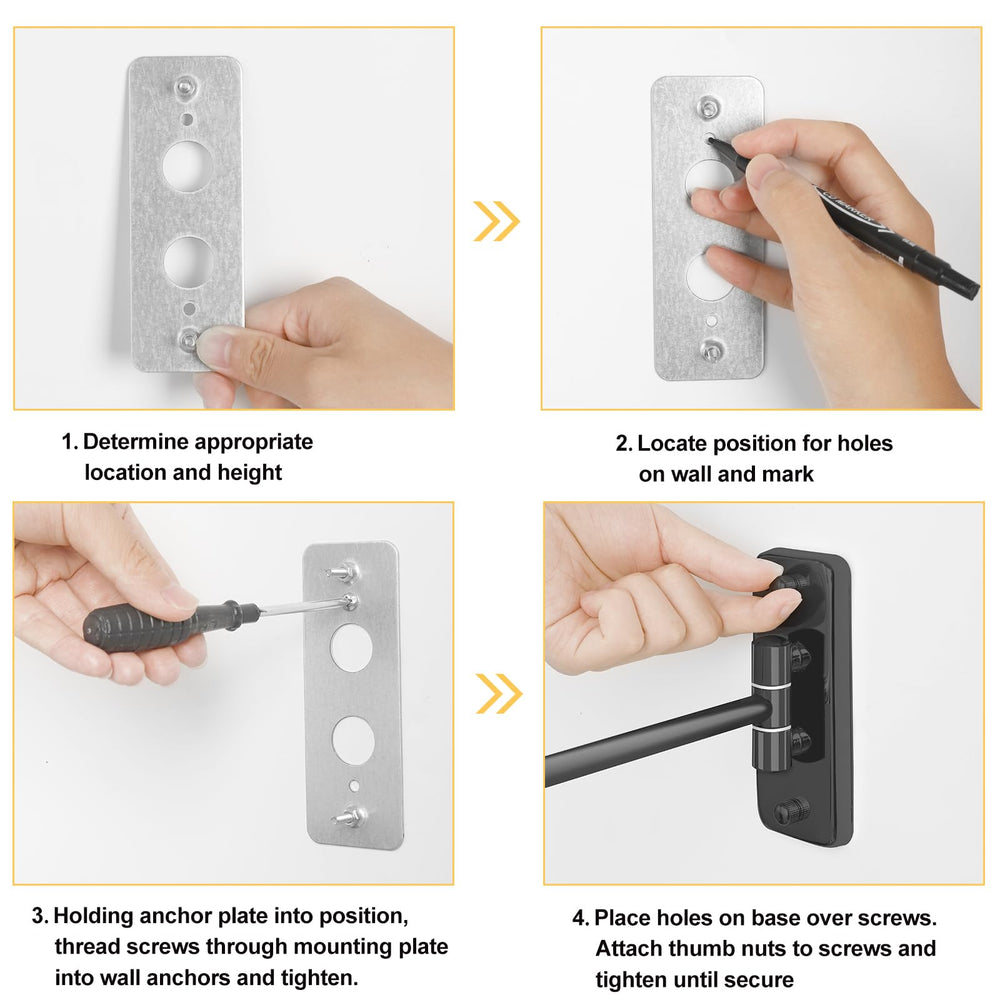 1. Determine appropriate location and height

2. Locate position for holes on wall and mark

3. Holding anchor plate into position, thread screws through mounting plate into wall anchors and tighten.

4. Place holes on base over screws. Attach thumb nuts to screws and tighten until secure