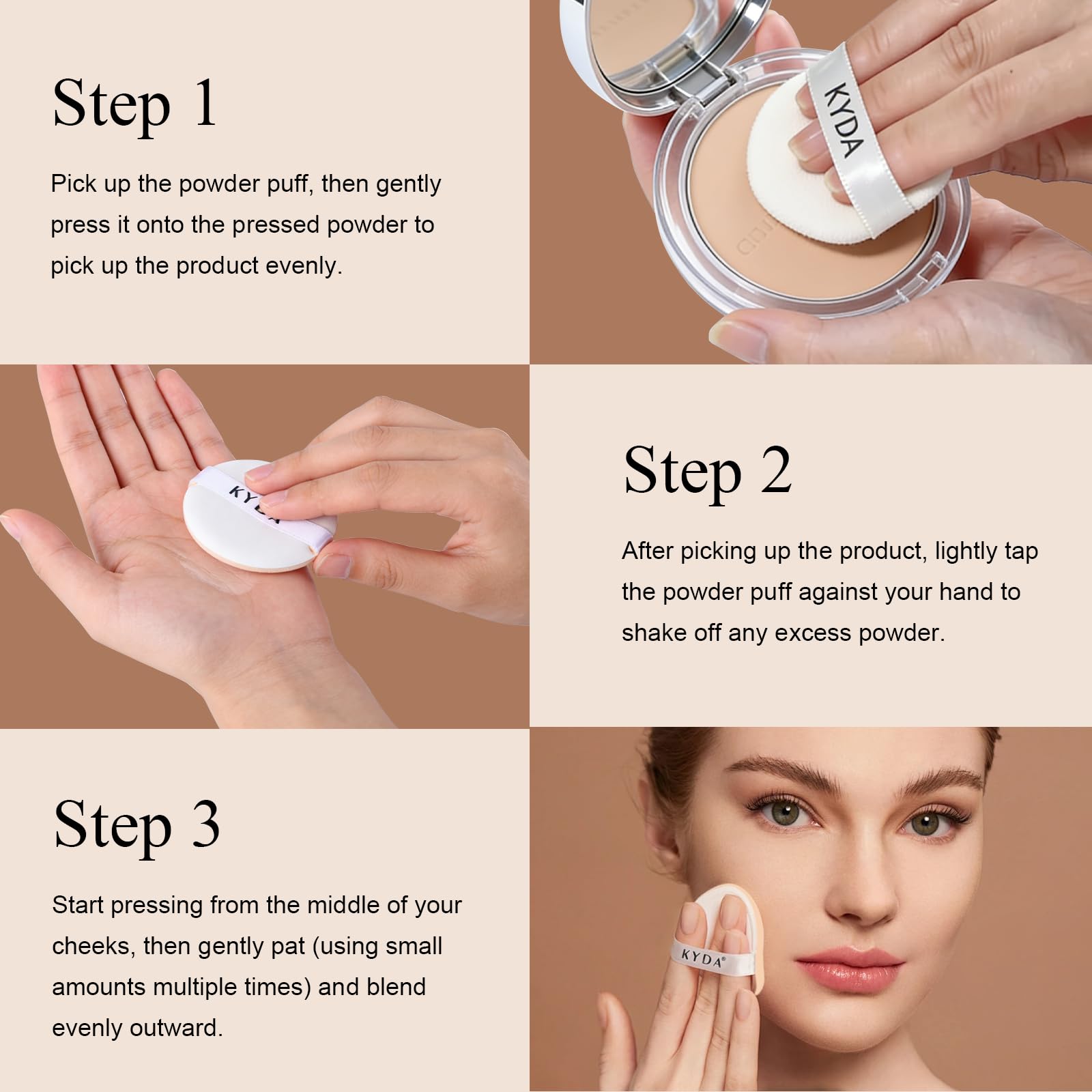 Step 1

Pick up the powder puff, then gently press it onto the pressed powder to pick up the product evenly.

KYDA

KYDA

Step 2

After picking up the product, lightly tap the powder puff against your hand to shake off any excess powder.

Step 3

Start pressing from the middle of your cheeks, then gently pat (using small amounts multiple times) and blend evenly outward.

KYDA®