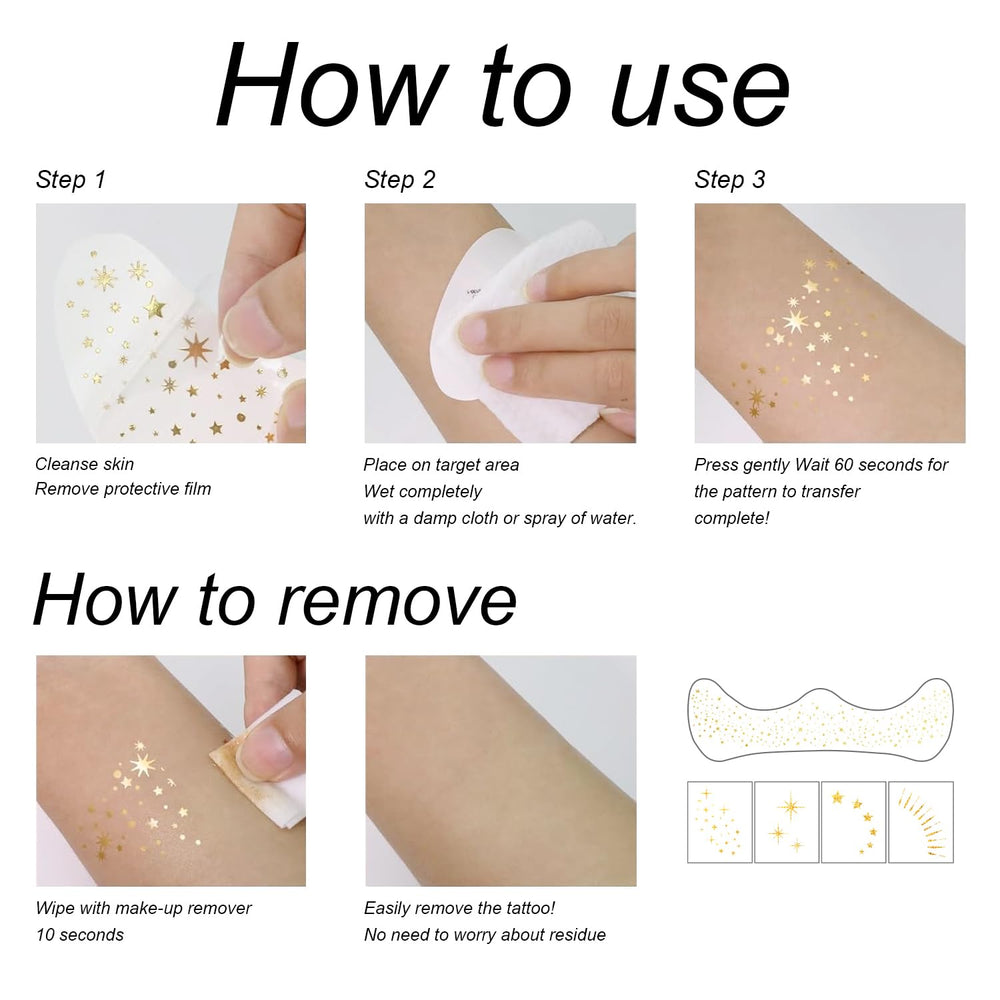 How to use

Step 1

Cleanse skin
Remove protective film

Step 2

Place on target area
Wet completely
with a damp cloth or spray of water.

Step 3

Press gently Wait 60 seconds for the pattern to transfer complete!

How to remove

Wipe with make-up remover
10 seconds

Easily remove the tattoo!
No need to worry about residue