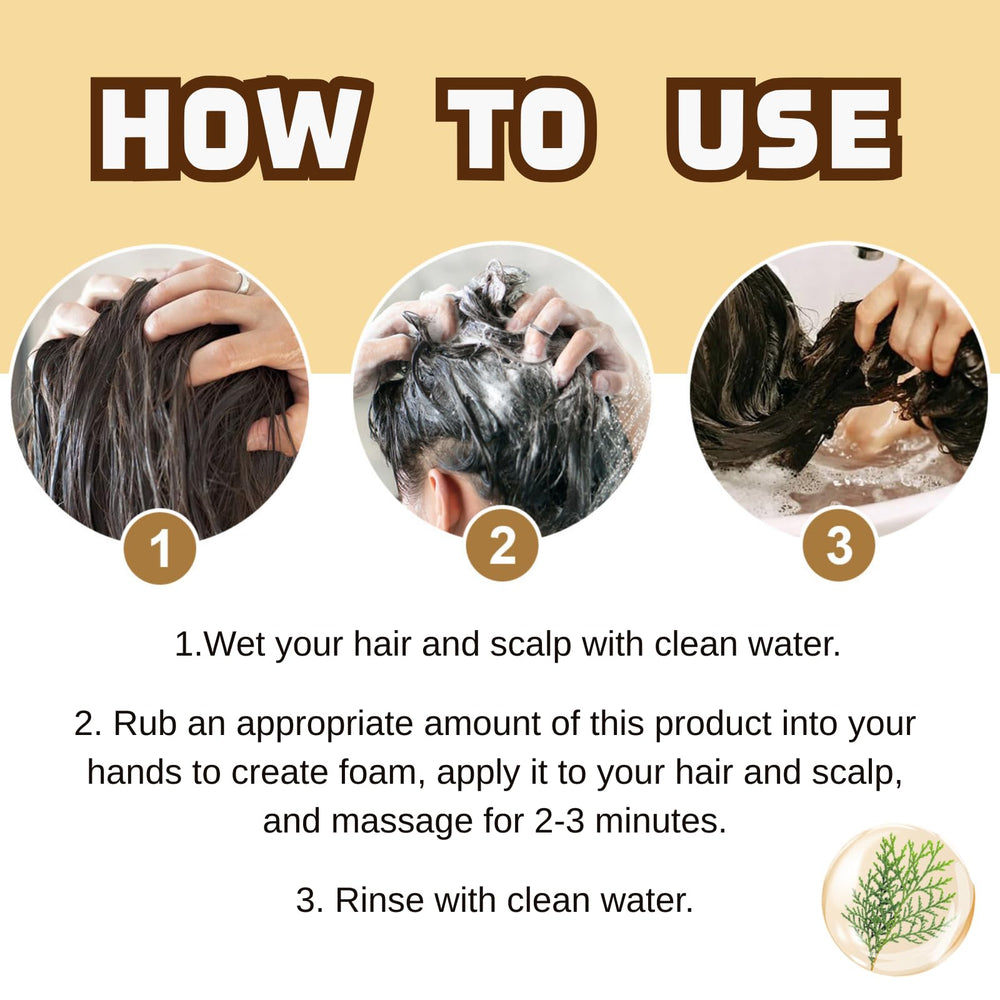 HOW TO USE

1

2

3

1.Wet your hair and scalp with clean water.

2. Rub an appropriate amount of this product into your hands to create foam, apply it to your hair and scalp, and massage for 2-3 minutes.

3. Rinse with clean water.