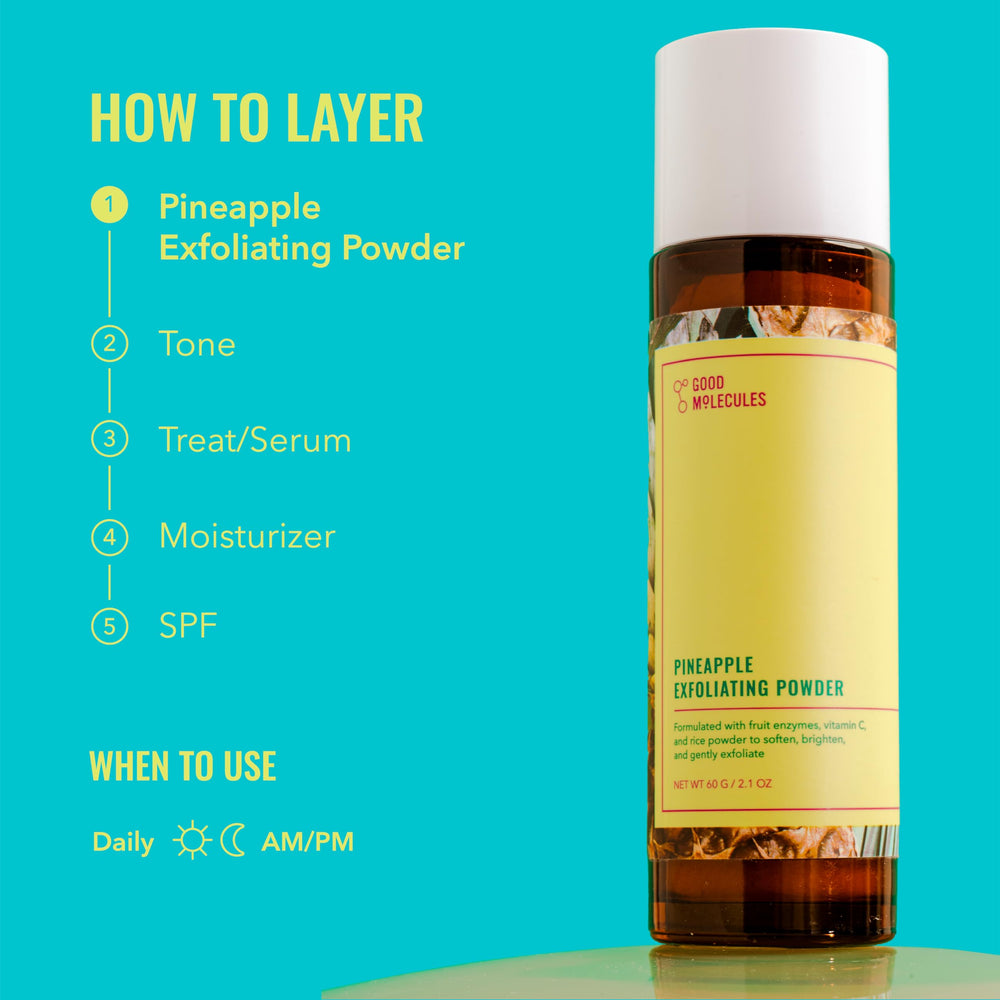 HOW TO LAYER

1 Pineapple Exfoliating Powder

2 Tone

3 Treat/Serum

4 Moisturizer

5 SPF

WHEN TO USE

Daily AM/PM

GOOD MOLECULES

PINEAPPLE EXFOLIATING POWDER

Formulated with fruit enzymes, vitamin C, and rice powder to soften, brighten, and gently exfoliate

NET WT 60 G / 2.1 OZ