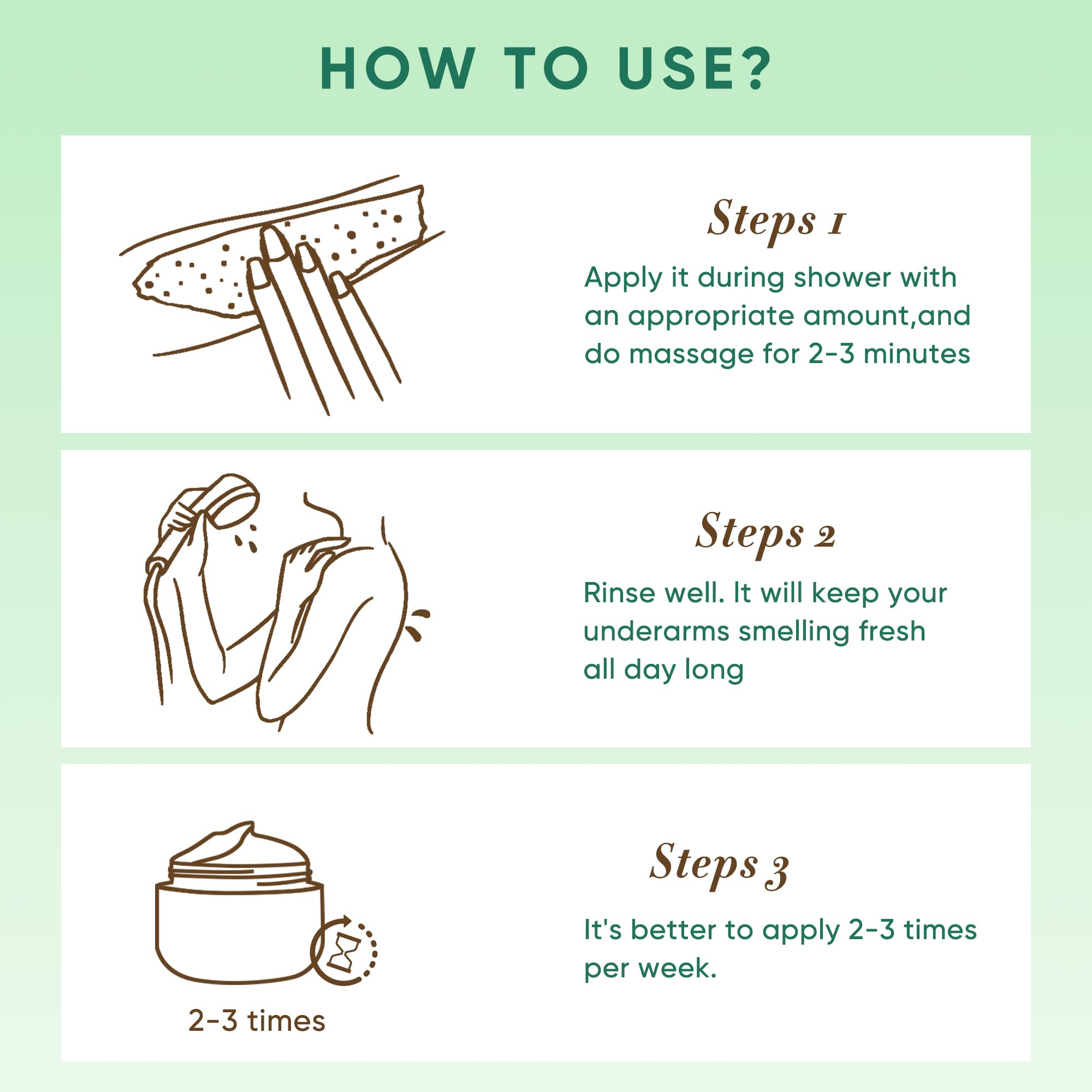 HOW TO USE?

Steps 1

Apply it during shower with an appropriate amount,and do massage for 2-3 minutes

Steps 2

Rinse well. It will keep your underarms smelling fresh all day long

2-3 times

Steps 3

It's better to apply 2-3 times per week.