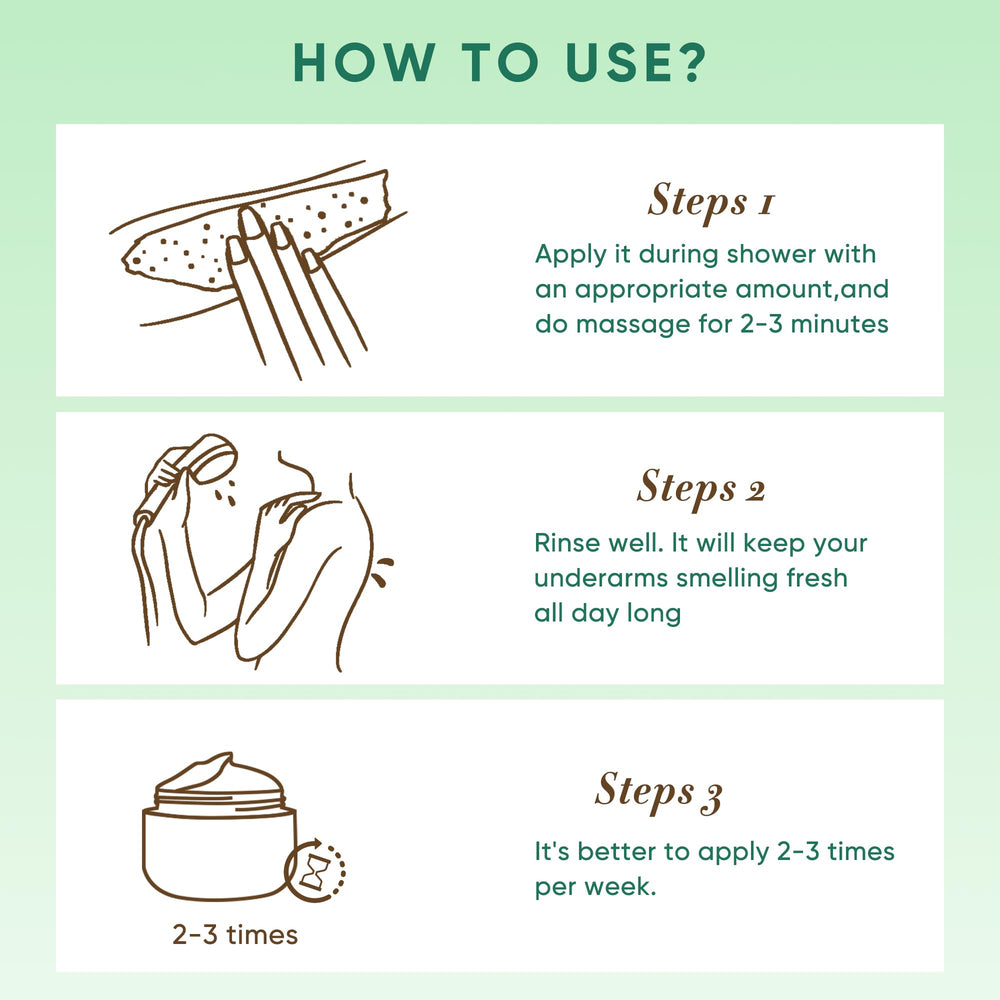 HOW TO USE?

Steps 1

Apply it during shower with an appropriate amount,and do massage for 2-3 minutes

Steps 2

Rinse well. It will keep your underarms smelling fresh all day long

2-3 times

Steps 3

It's better to apply 2-3 times per week.