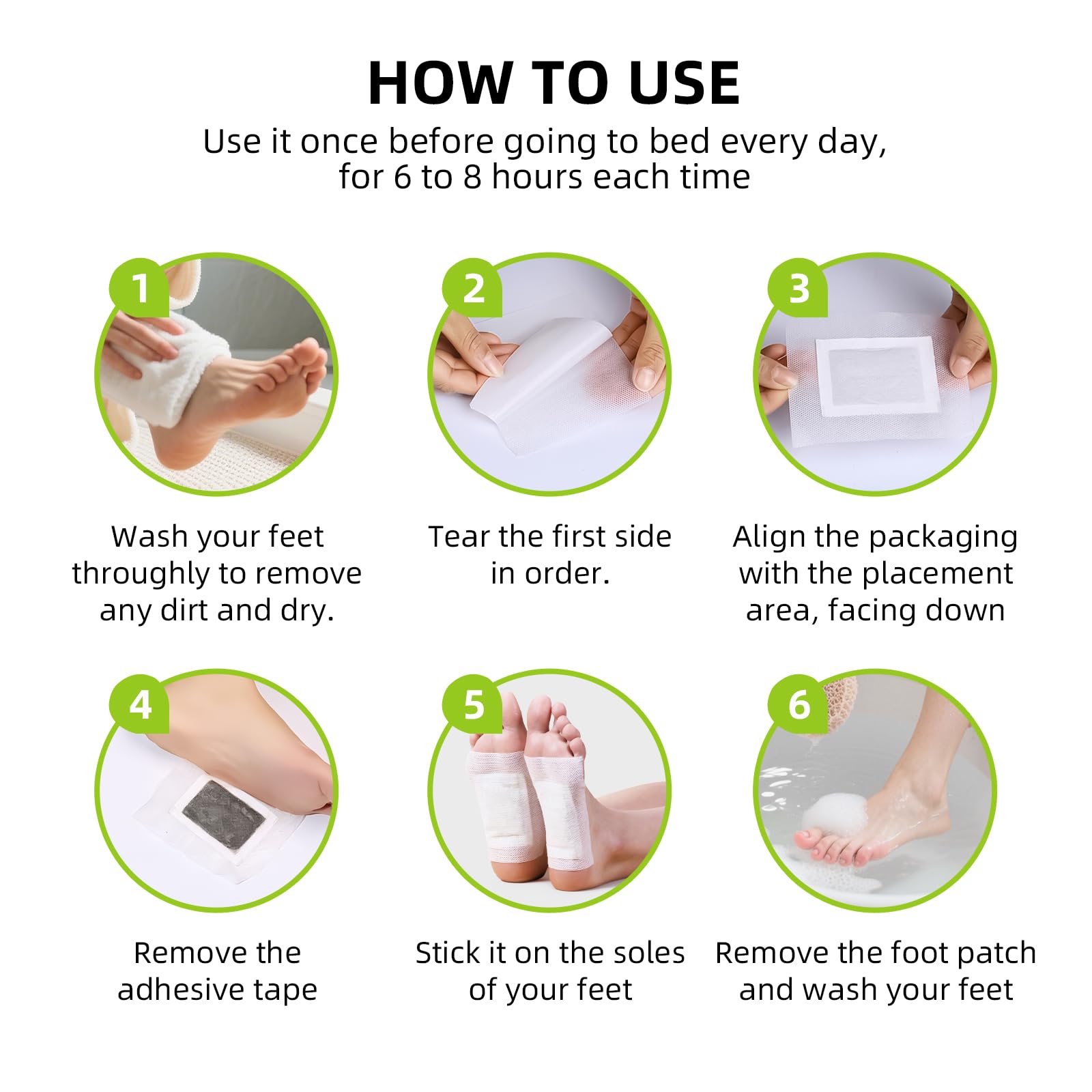 HOW TO USE

Use it once before going to bed every day, for 6 to 8 hours each time

1

Wash your feet throughly to remove any dirt and dry.

2

Tear the first side in order.

3

Align the packaging with the placement area, facing down

4

Remove the adhesive tape

5

Stick it on the soles of your feet

6

Remove the foot patch and wash your feet