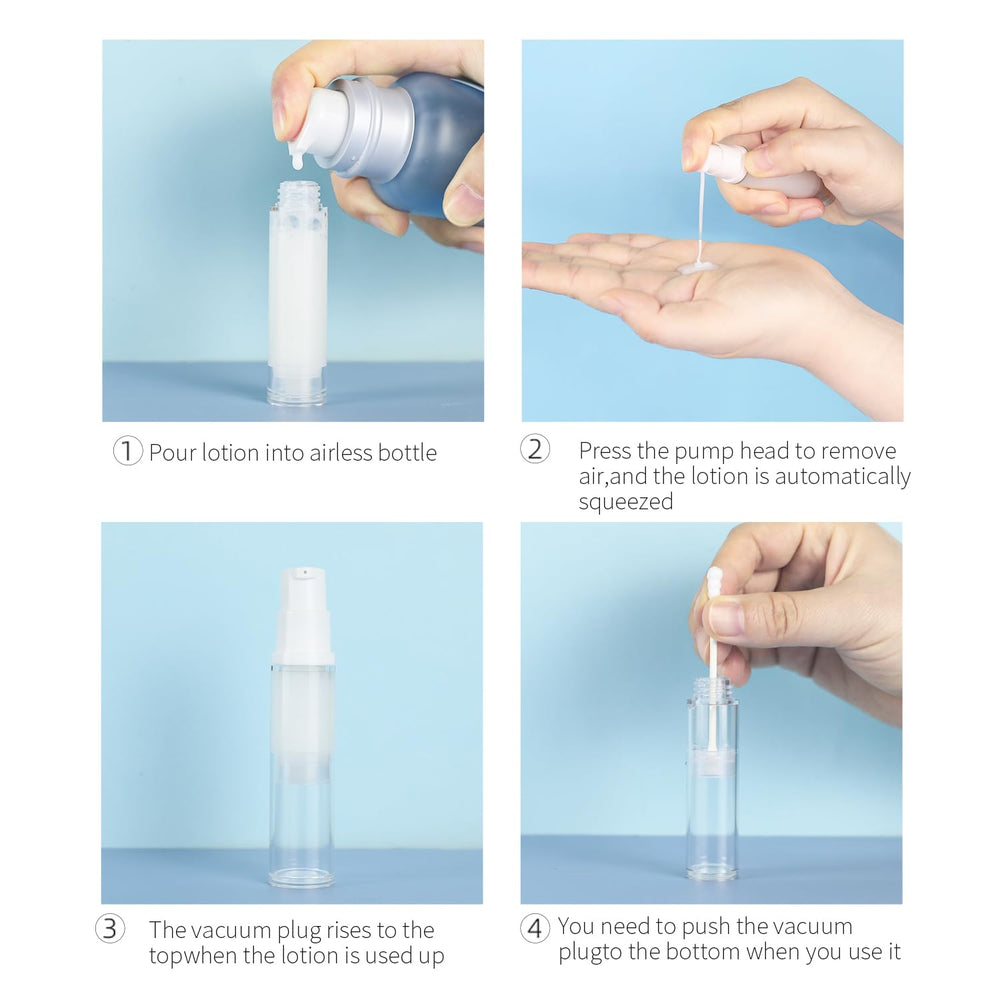 ① Pour lotion into airless bottle

② Press the pump head to remove air,and the lotion is automatically squeezed

③ The vacuum plug rises to the topwhen the lotion is used up

④ You need to push the vacuum plugto the bottom when you use it