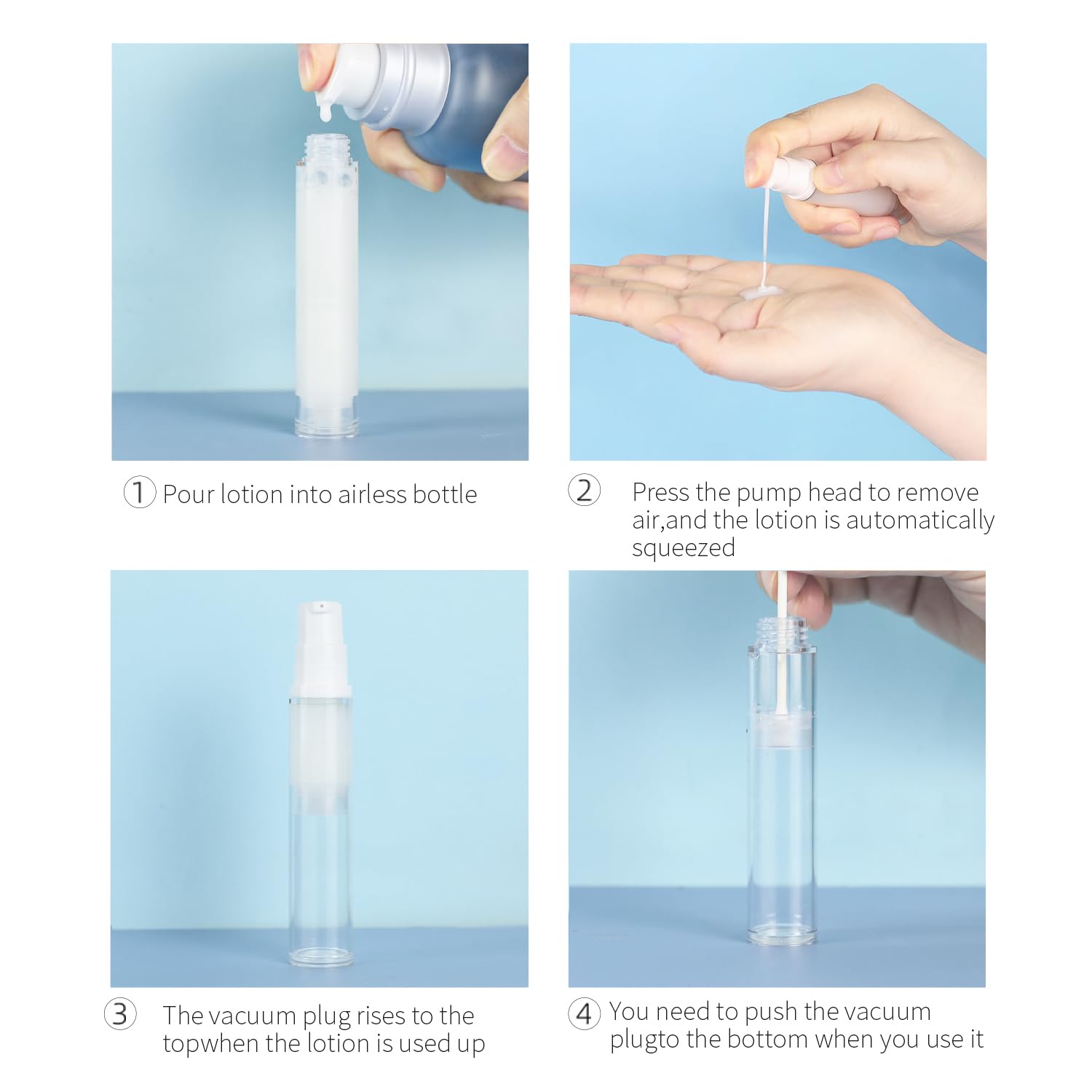 ① Pour lotion into airless bottle

② Press the pump head to remove air,and the lotion is automatically squeezed

③ The vacuum plug rises to the topwhen the lotion is used up

④ You need to push the vacuum plugto the bottom when you use it