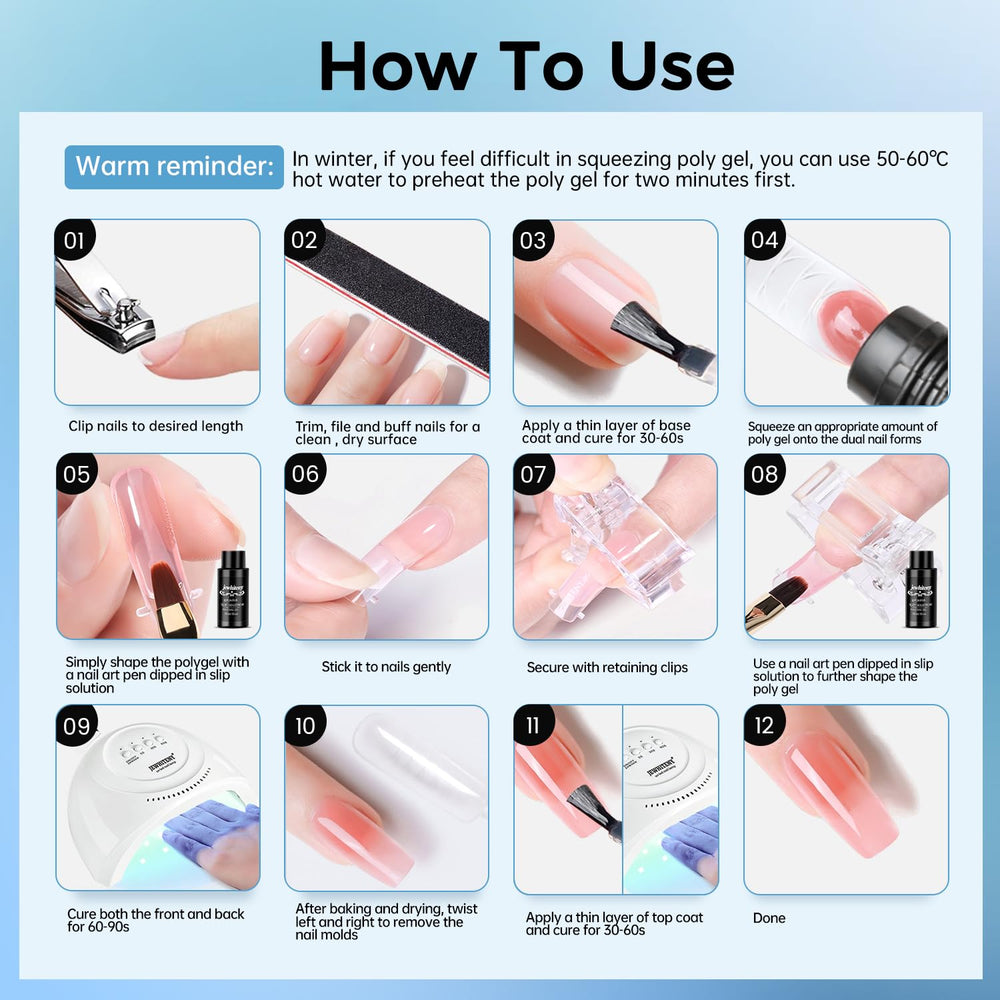 How To Use

Warm reminder: In winter, if you feel difficult in squeezing poly gel, you can use 50-60℃ hot water to preheat the poly gel for two minutes first.

01
Clip nails to desired length

02
Trim, file and buff nails for a clean , dry surface

03
Apply a thin layer of base coat and cure for 30-60s

04
Squeeze an appropriate amount of poly gel onto the dual nail forms

05
Simply shape the polygel with a nail art pen dipped in slip solution

06
Stick it to nails gently

07
Secure with retaining clips

08
Use a nail art pen dipped in slip solution to further shape the poly gel

09
JEWHITENY
Cure both the front and back for 60-90s

10
After baking and drying, twist left and right to remove the nail molds

11
Apply a thin layer of top coat and cure for 30-60s

12
Done