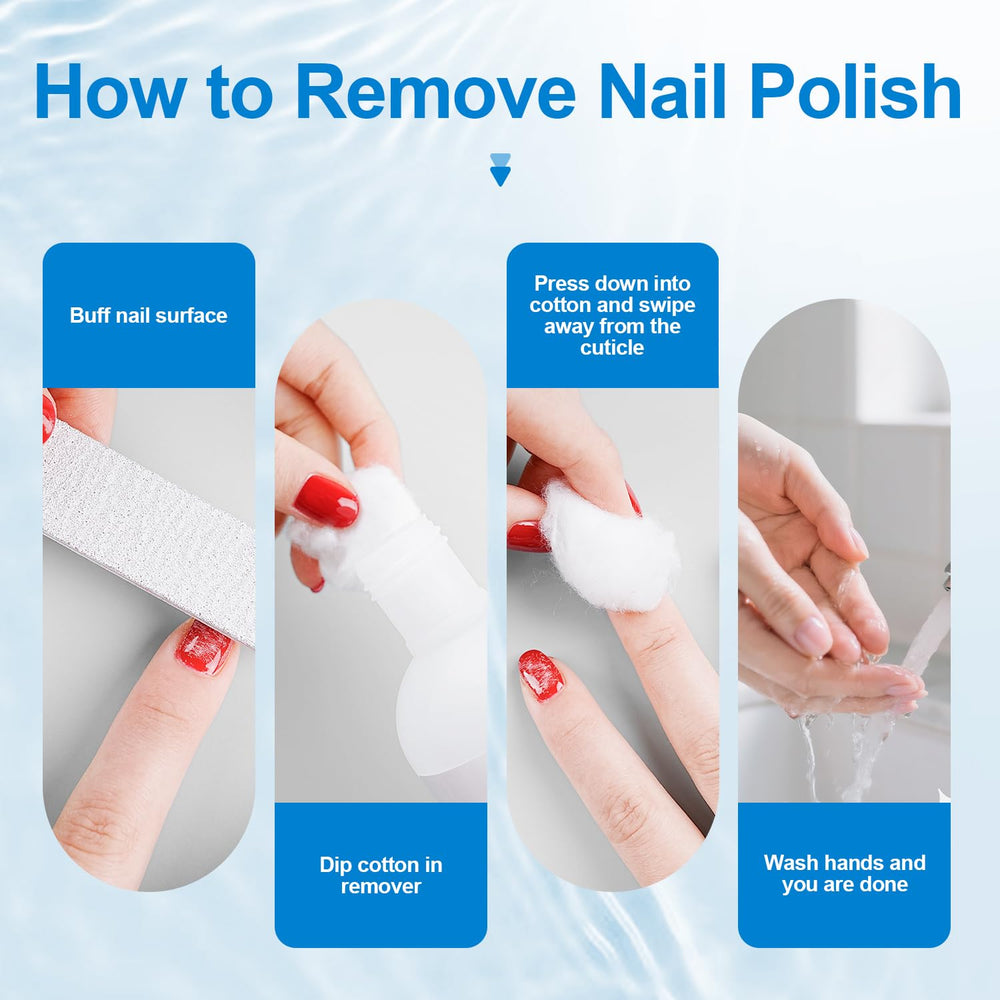 How to Remove Nail Polish

Buff nail surface

Dip cotton in remover

Press down into cotton and swipe away from the cuticle

Wash hands and you are done