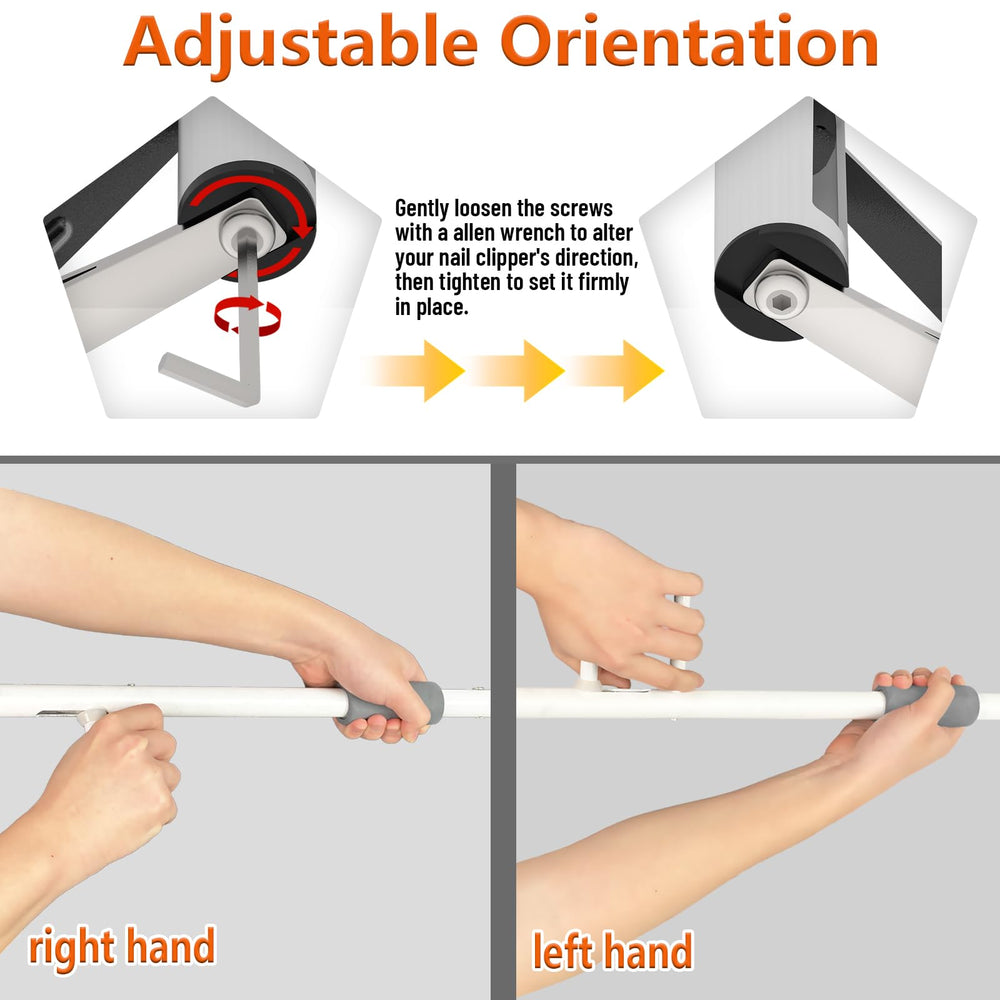 Adjustable Orientation

Gently loosen the screws with a allen wrench to alter your nail clipper's direction, then tighten to set it firmly in place.

right hand

left hand