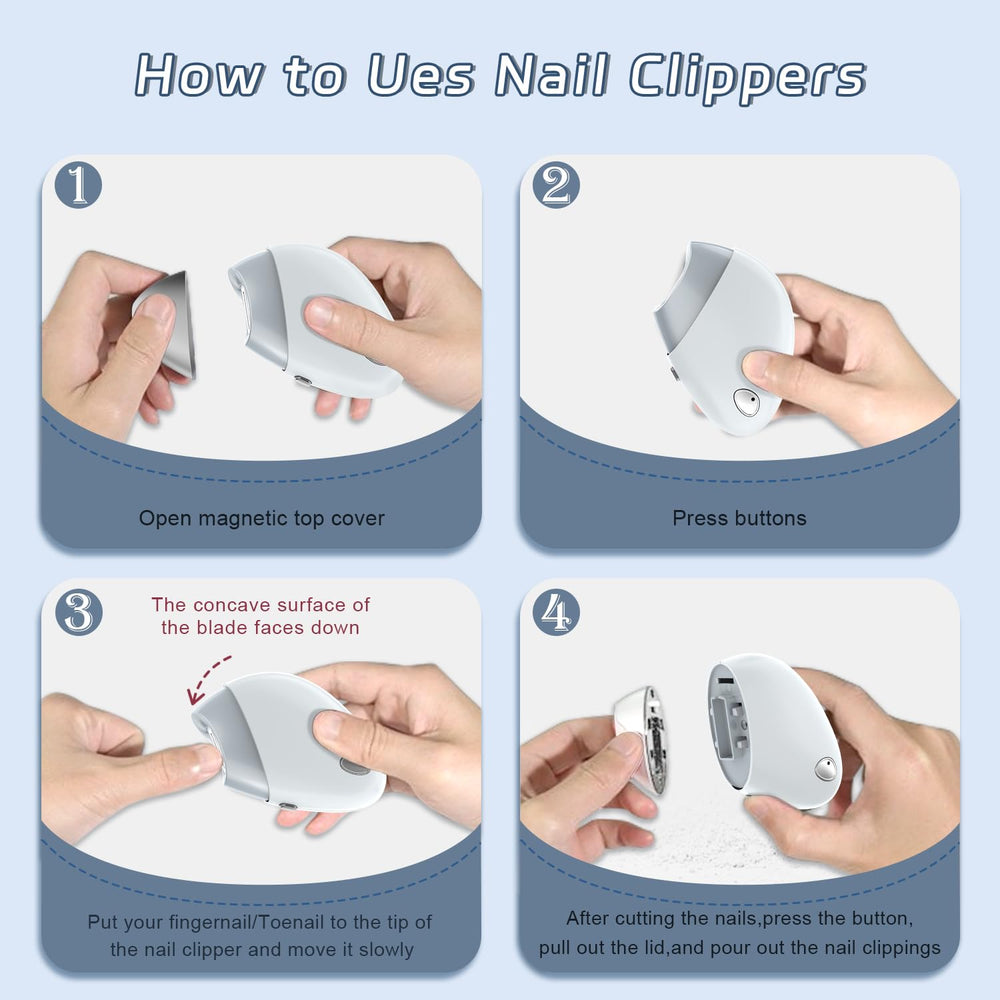 How to Ues Nail Clippers

1

Open magnetic top cover

2

Press buttons

3

The concave surface of the blade faces down

Put your fingernail/Toenail to the tip of the nail clipper and move it slowly

4

After cutting the nails,press the button, pull out the lid,and pour out the nail clippings