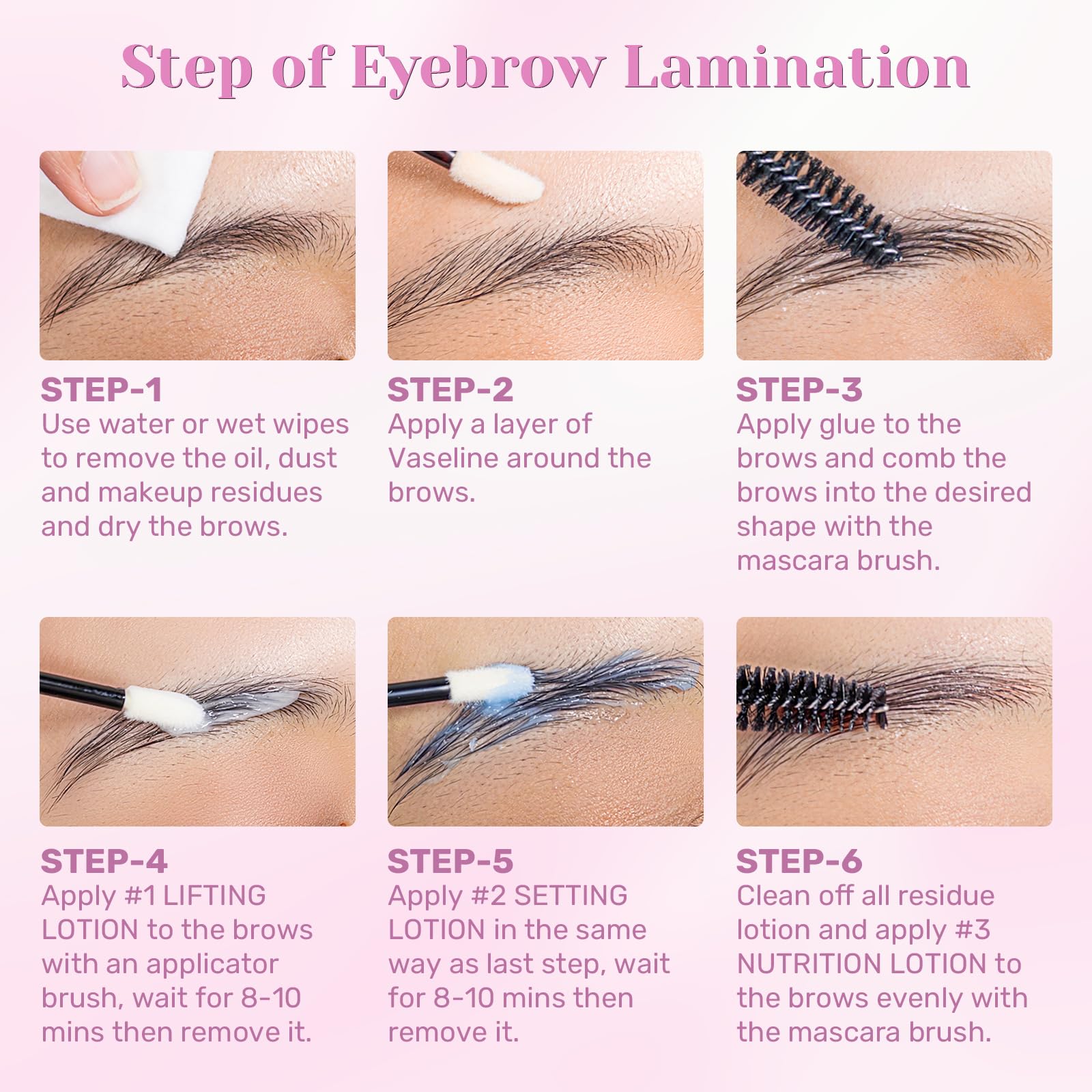 Step of Eyebrow Lamination

STEP-1
Use water or wet wipes to remove the oil, dust and makeup residues and dry the brows.

STEP-2
Apply a layer of Vaseline around the brows.

STEP-3
Apply glue to the brows and comb the brows into the desired shape with the mascara brush.

STEP-4
Apply #1 LIFTING LOTION to the brows with an applicator brush, wait for 8-10 mins then remove it.

STEP-5
Apply #2 SETTING LOTION in the same way as last step, wait for 8-10 mins then remove it.

STEP-6
Clean off all residue lotion and apply #3 NUTRITION LOTION to the brows evenly with the mascara brush.