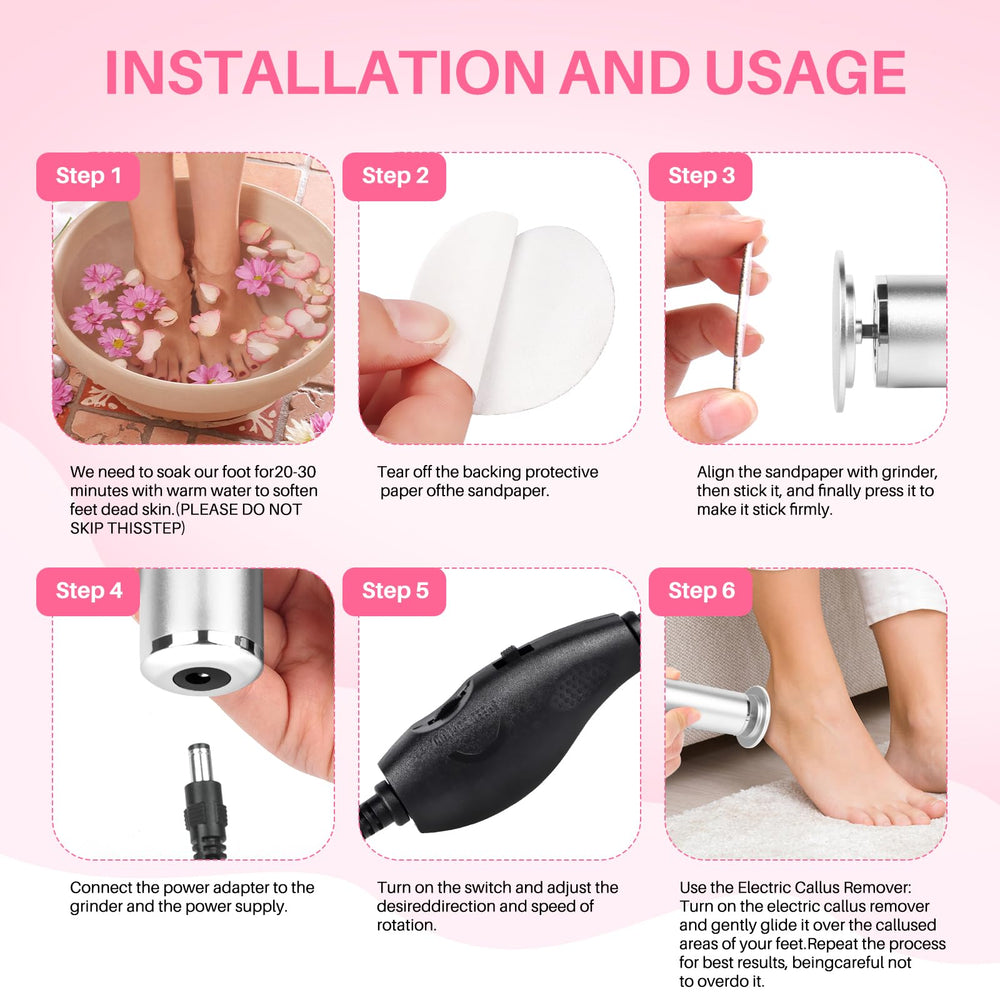 INSTALLATION AND USAGE

Step 1

We need to soak our foot for20-30 minutes with warm water to soften feet dead skin.(PLEASE DO NOT SKIP THISSTEP)

Step 2

Tear off the backing protective paper ofthe sandpaper.

Step 3

Align the sandpaper with grinder, then stick it, and finally press it to make it stick firmly.

Step 4

Connect the power adapter to the grinder and the power supply.

Step 5

Turn on the switch and adjust the desireddirection and speed of rotation.

Step 6

Use the Electric Callus Remover: Turn on the electric callus remover and gently glide it over the callused areas of your feet.Repeat the process for best results, beingcareful not to overdo it.