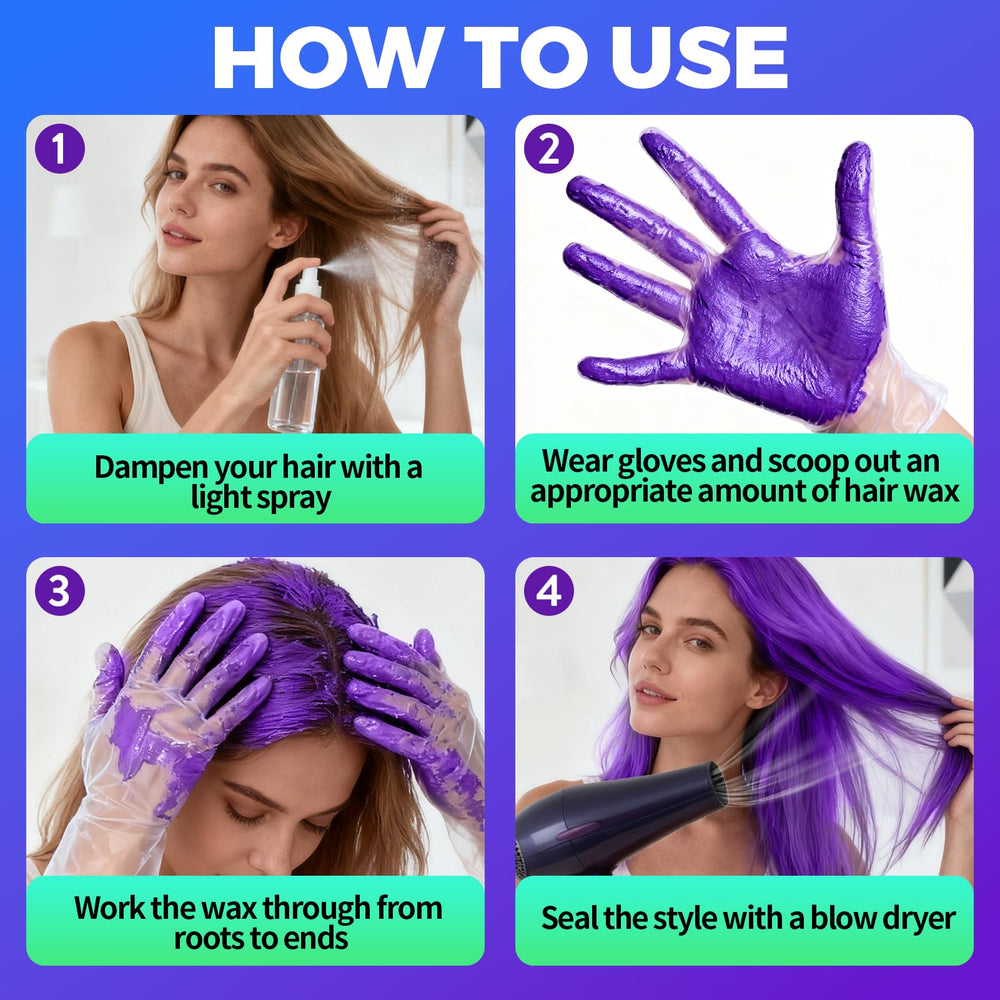 HOW TO USE

1

Dampen your hair with a light spray

2

Wear gloves and scoop out an appropriate amount of hair wax

3

Work the wax through from roots to ends

4

Seal the style with a blow dryer