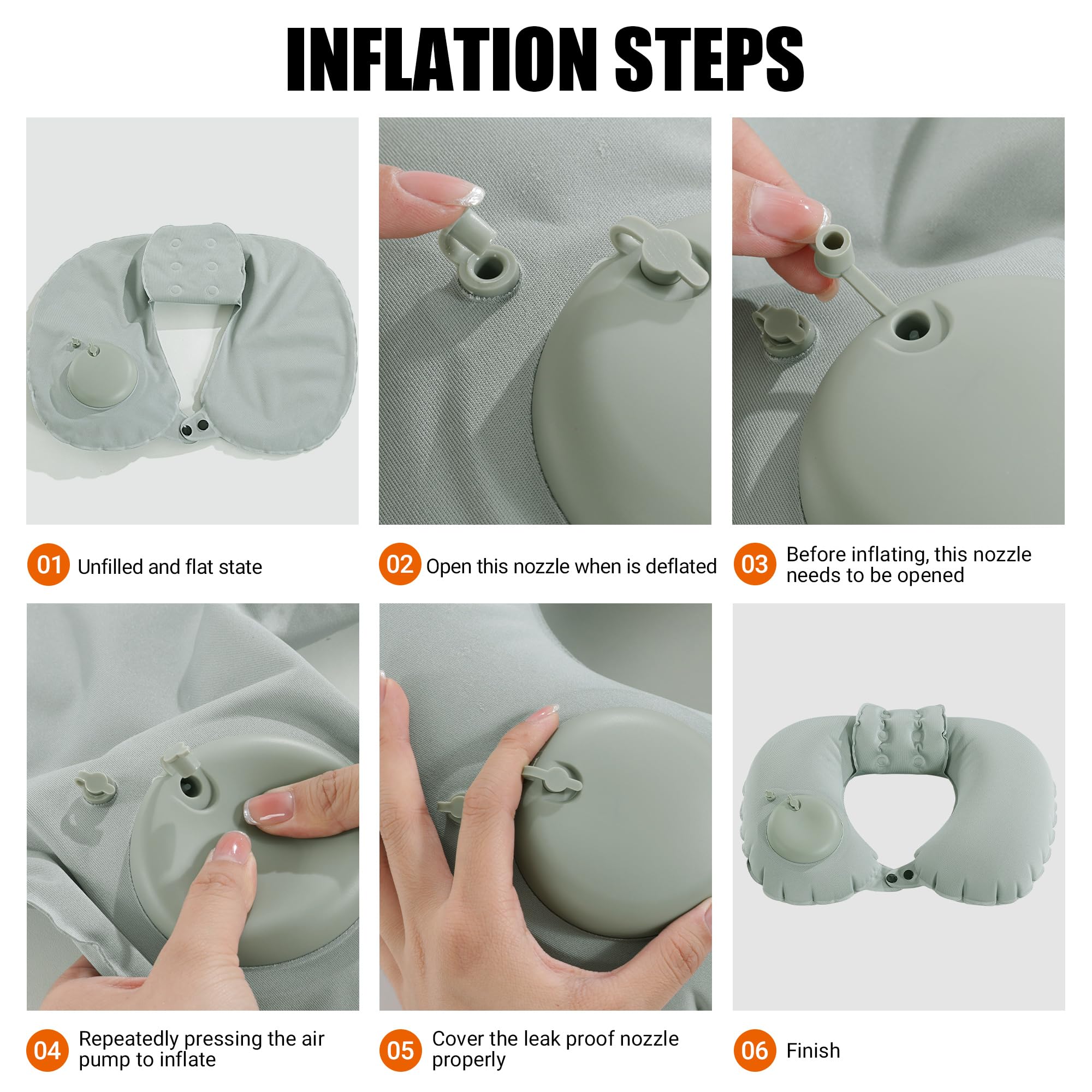 INFLATION STEPS

01 Unfilled and flat state

02 Open this nozzle when is deflated

03 Before inflating, this nozzle needs to be opened

04 Repeatedly pressing the air pump to inflate

05 Cover the leak proof nozzle properly

06 Finish