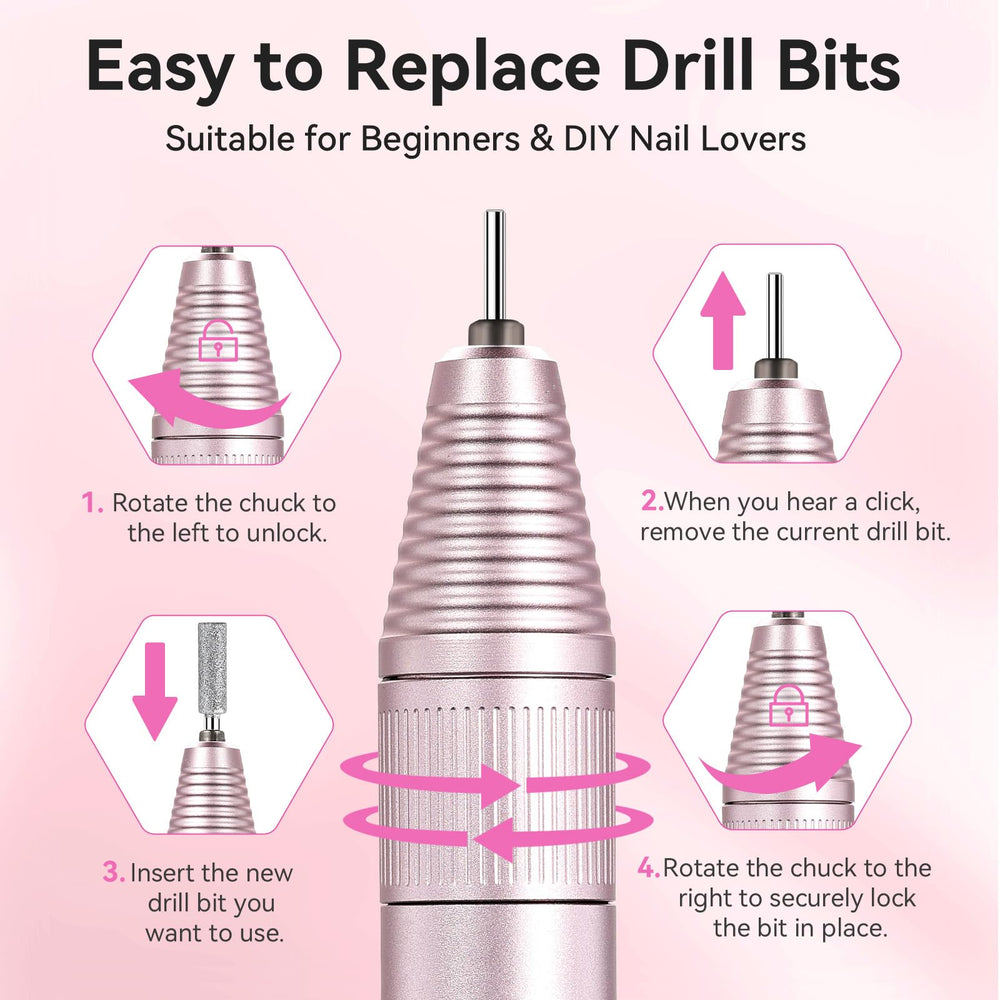 Easy to Replace Drill Bits

Suitable for Beginners & DIY Nail Lovers

1. Rotate the chuck to the left to unlock.

2.When you hear a click, remove the current drill bit.

3. Insert the new drill bit you want to use.

4.Rotate the chuck to the right to securely lock the bit in place.