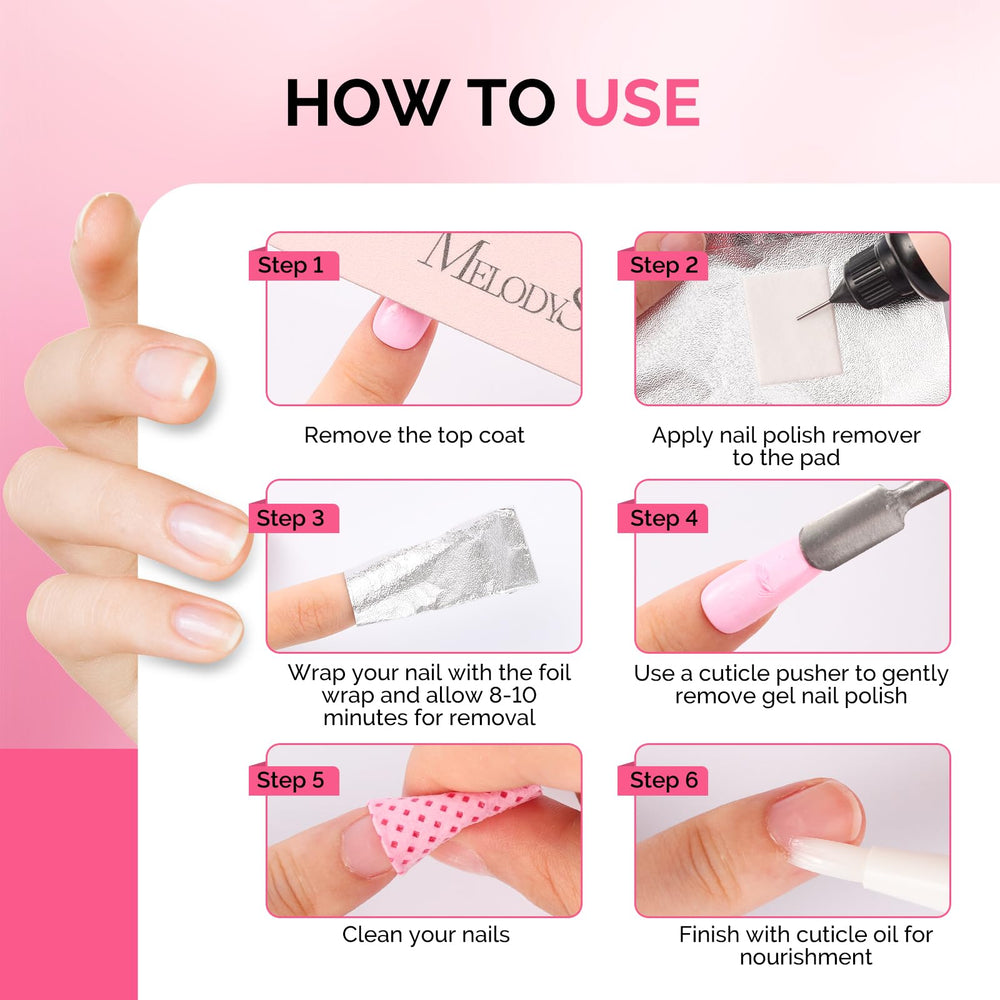 HOW TO USE

Step 1

MELODYS

Remove the top coat

Step 2

Apply nail polish remover to the pad

Step 3

Wrap your nail with the foil wrap and allow 8-10 minutes for removal

Step 4

Use a cuticle pusher to gently remove gel nail polish

Step 5

Clean your nails

Step 6

Finish with cuticle oil for nourishment