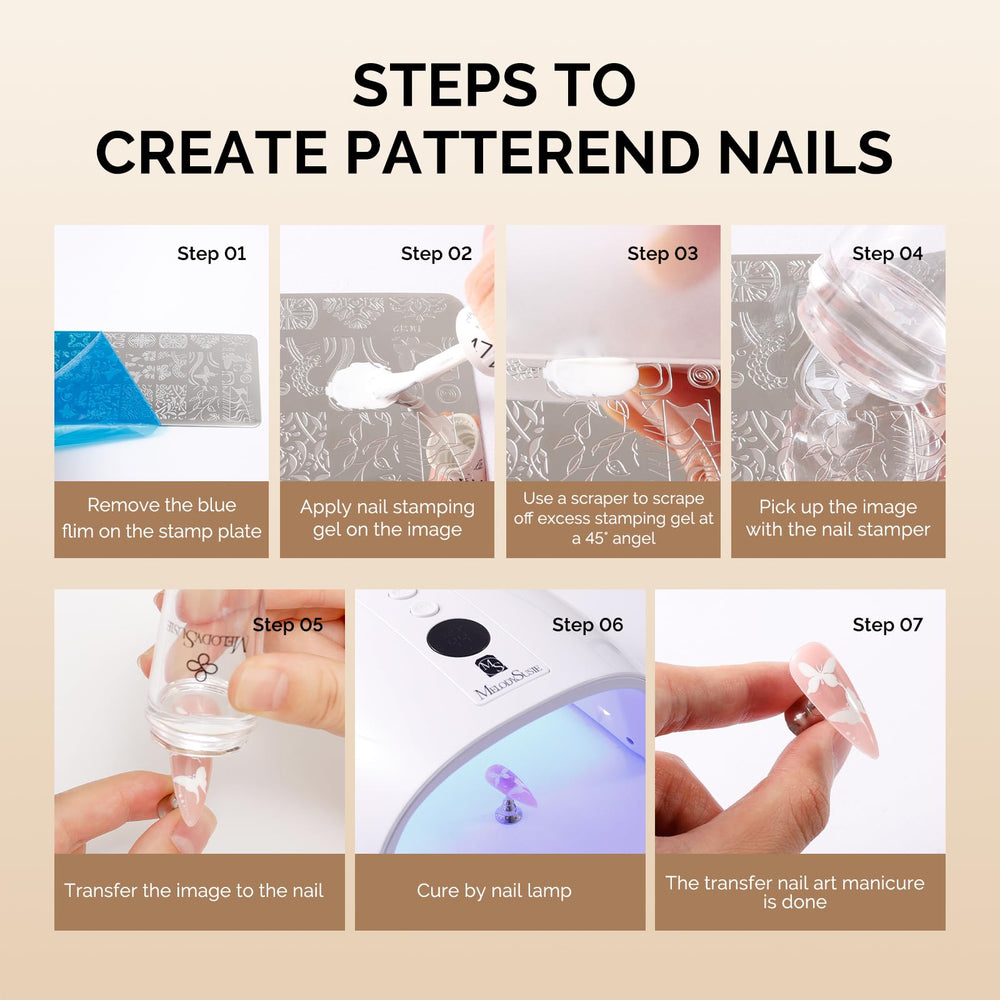 STEPS TO
CREATE PATTEREND NAILS

Step 01
Remove the blue flim on the stamp plate

Step 02
Apply nail stamping gel on the image

Step 03
Use a scraper to scrape off excess stamping gel at a 45° angel

Step 04
Pick up the image with the nail stamper

Step 05
MelodySusie
Transfer the image to the nail

Step 06
MS
MelodySusie
Cure by nail lamp

Step 07
The transfer nail art manicure is done