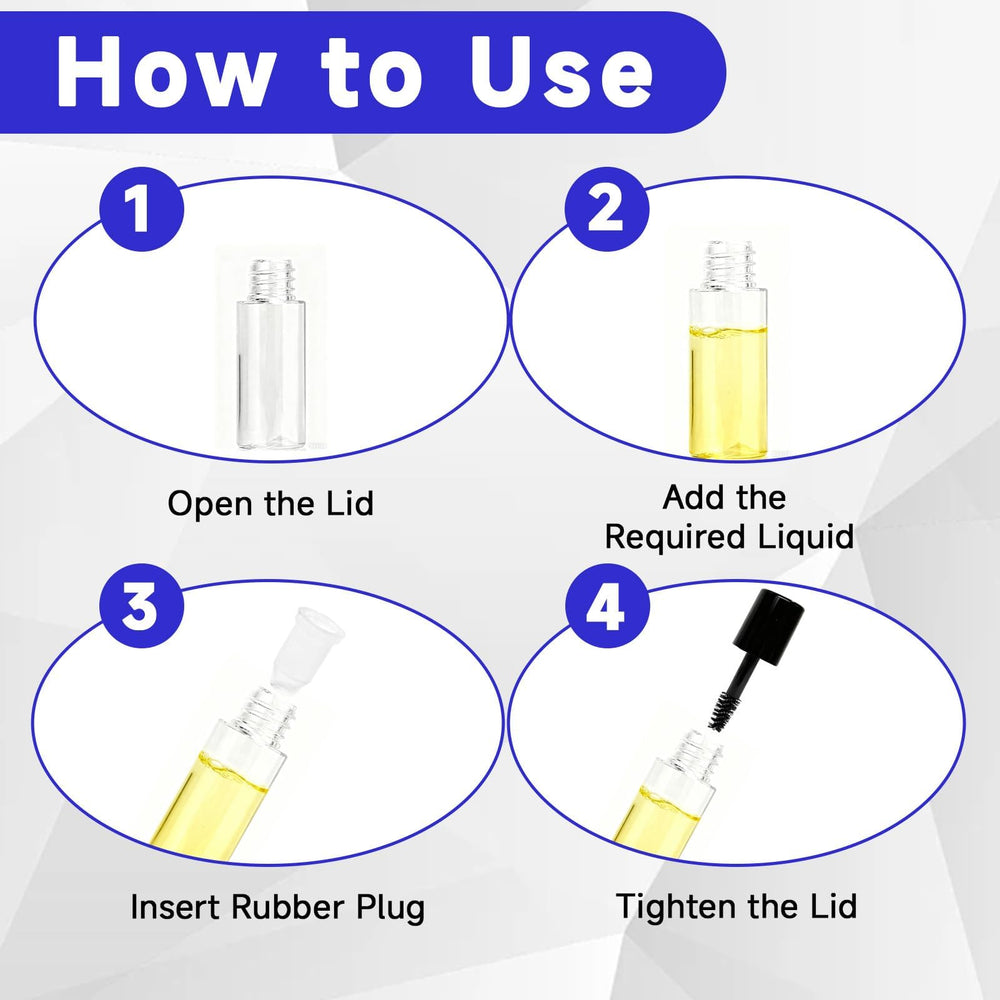 How to Use

1

Open the Lid

2

Add the Required Liquid

3

Insert Rubber Plug

4

Tighten the Lid