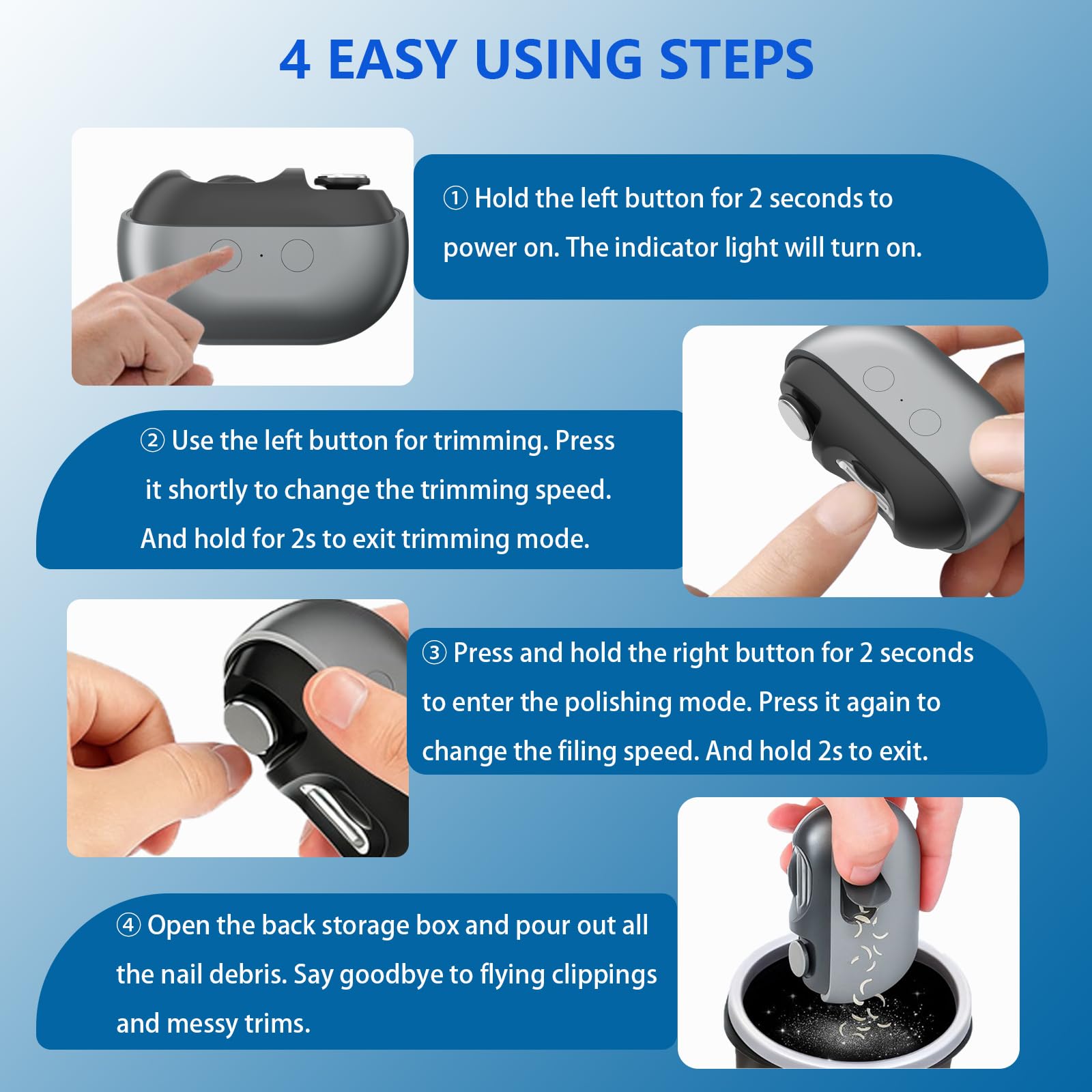 4 EASY USING STEPS

① Hold the left button for 2 seconds to power on. The indicator light will turn on.

② Use the left button for trimming. Press it shortly to change the trimming speed. And hold for 2s to exit trimming mode.

③ Press and hold the right button for 2 seconds to enter the polishing mode. Press it again to change the filing speed. And hold 2s to exit.

④ Open the back storage box and pour out all the nail debris. Say goodbye to flying clippings and messy trims.