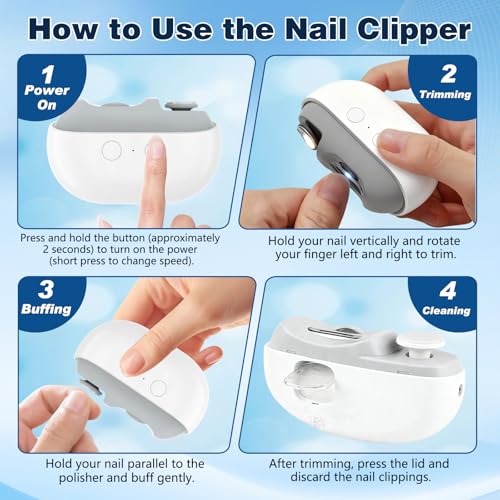 How to Use the Nail Clipper

1
Power On

Press and hold the button (approximately 2 seconds) to turn on the power (short press to change speed).

2
Trimming

Hold your nail vertically and rotate your finger left and right to trim.

3
Buffing

Hold your nail parallel to the polisher and buff gently.

4
Cleaning

After trimming, press the lid and discard the nail clippings.