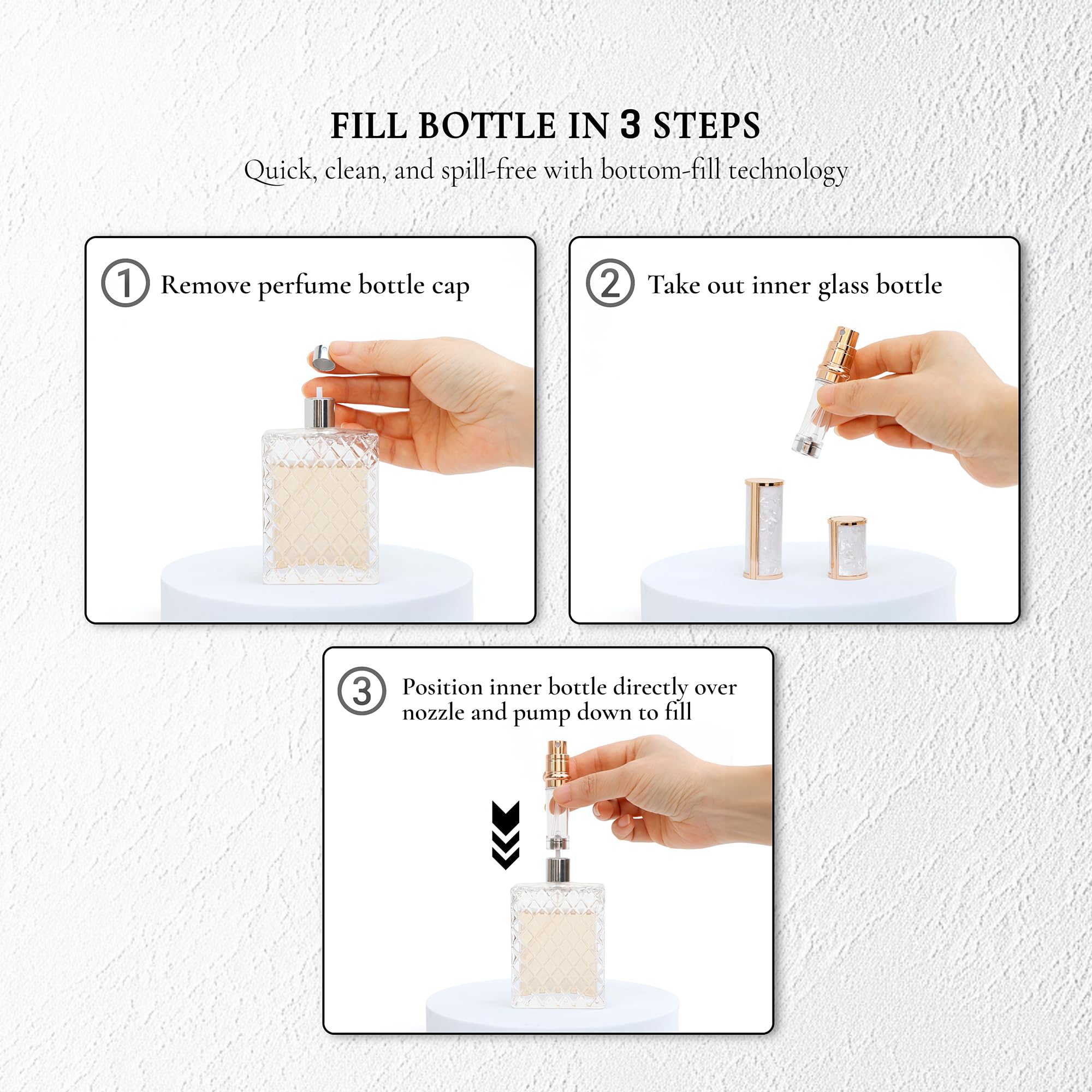 FILL BOTTLE IN 3 STEPS
Quick, clean, and spill-free with bottom-fill technology

① Remove perfume bottle cap

② Take out inner glass bottle

③ Position inner bottle directly over nozzle and pump down to fill