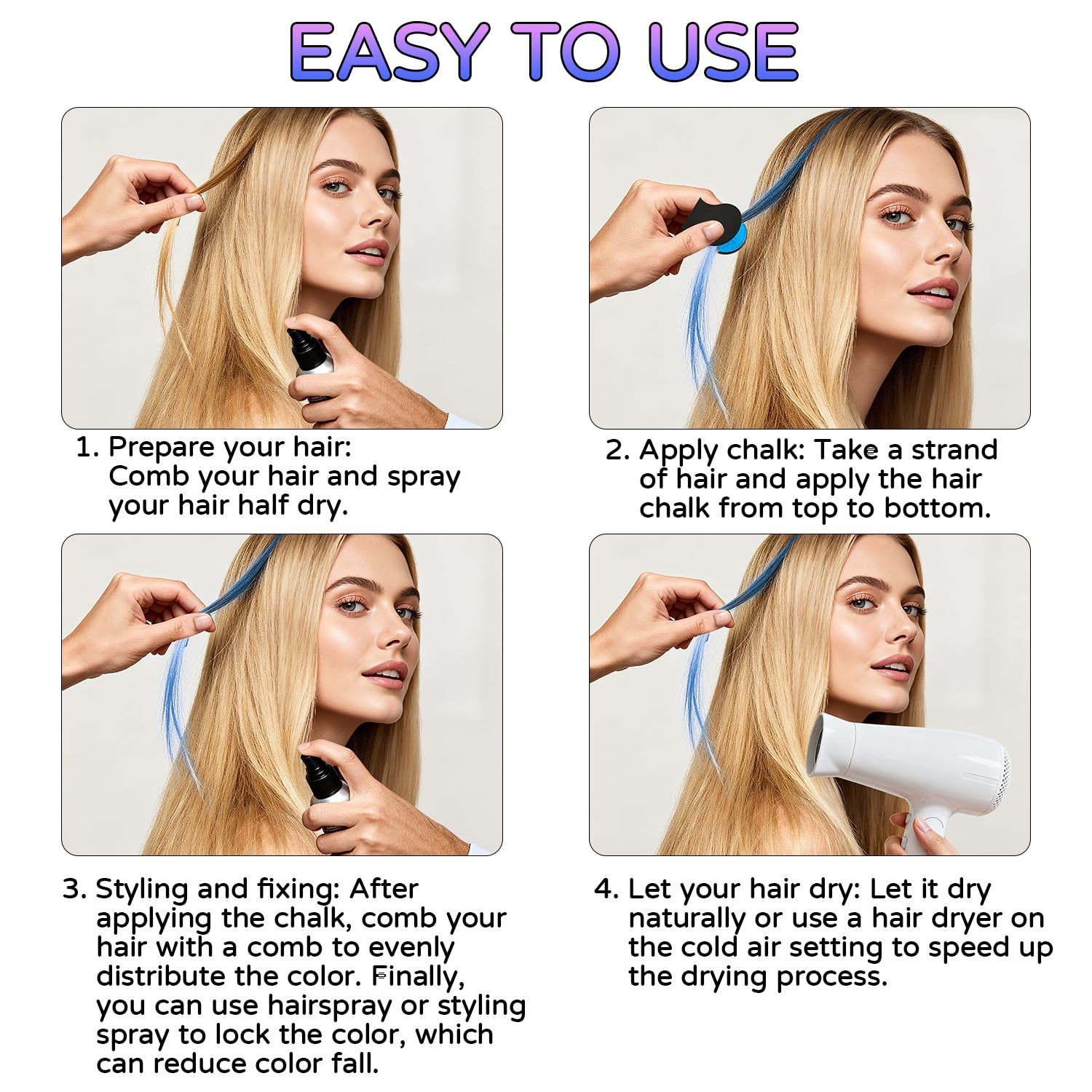 EASY TO USE

1. Prepare your hair: Comb your hair and spray your hair half dry.

2. Apply chalk: Take a strand of hair and apply the hair chalk from top to bottom.

3. Styling and fixing: After applying the chalk, comb your hair with a comb to evenly distribute the color. Finally, you can use hairspray or styling spray to lock the color, which can reduce color fall.

4. Let your hair dry: Let it dry naturally or use a hair dryer on the cold air setting to speed up the drying process.