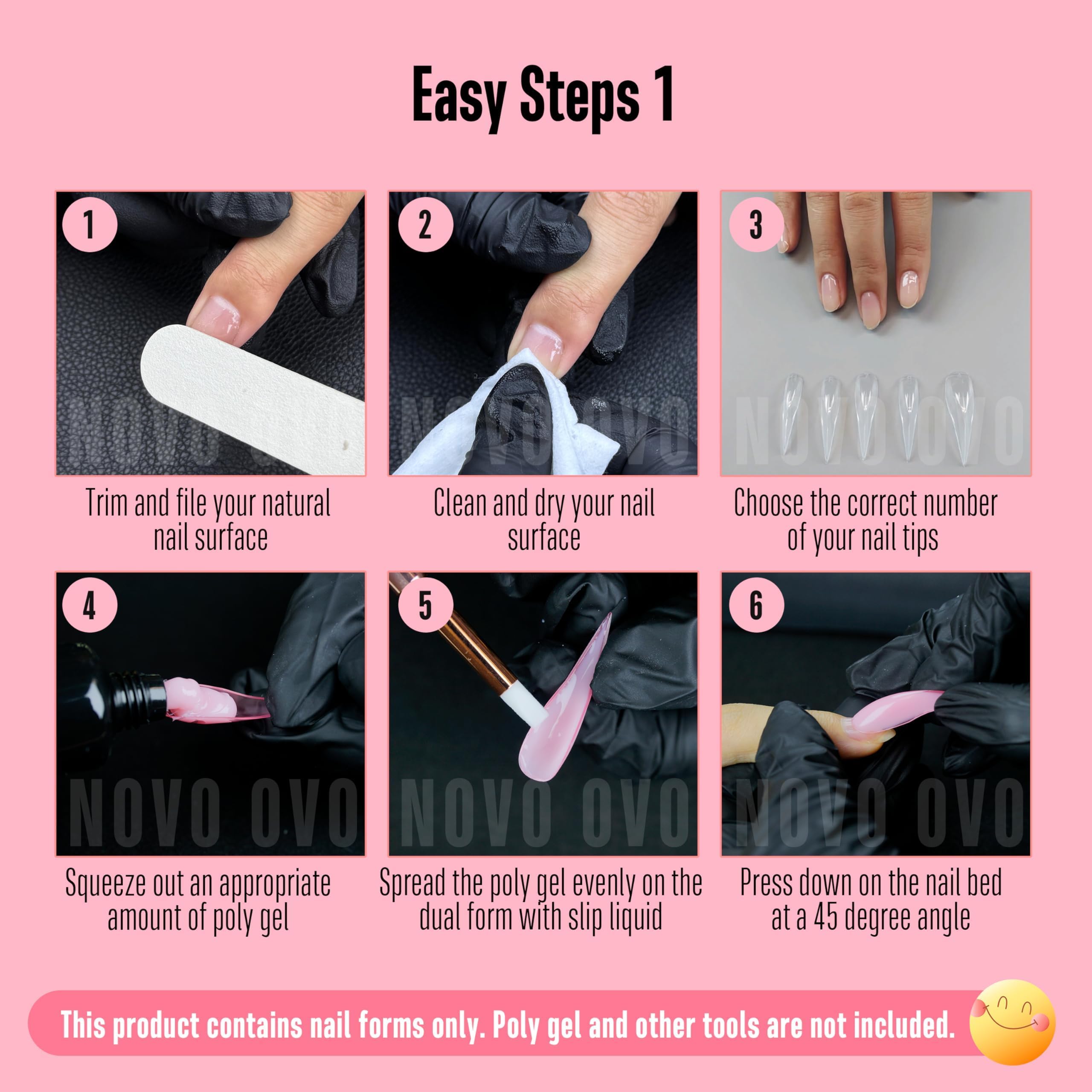 Easy Steps 1

1

Trim and file your natural nail surface

2

Clean and dry your nail surface

3

Choose the correct number of your nail tips

4

Squeeze out an appropriate amount of poly gel

5

Spread the poly gel evenly on the dual form with slip liquid

6

Press down on the nail bed at a 45 degree angle

This product contains nail forms only. Poly gel and other tools are not included.

NOVO OVO