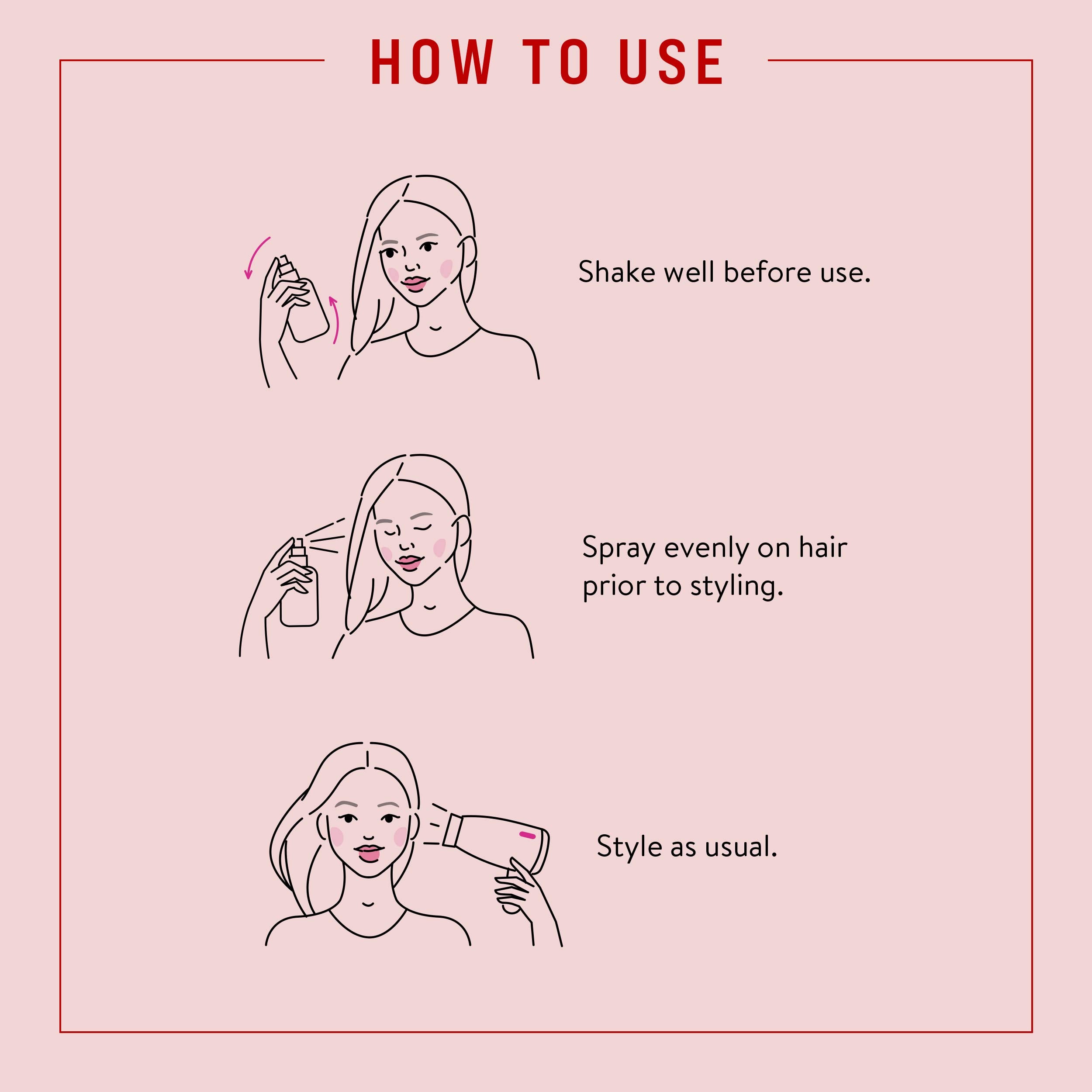 HOW TO USE

Shake well before use.

Spray evenly on hair prior to styling.

Style as usual.