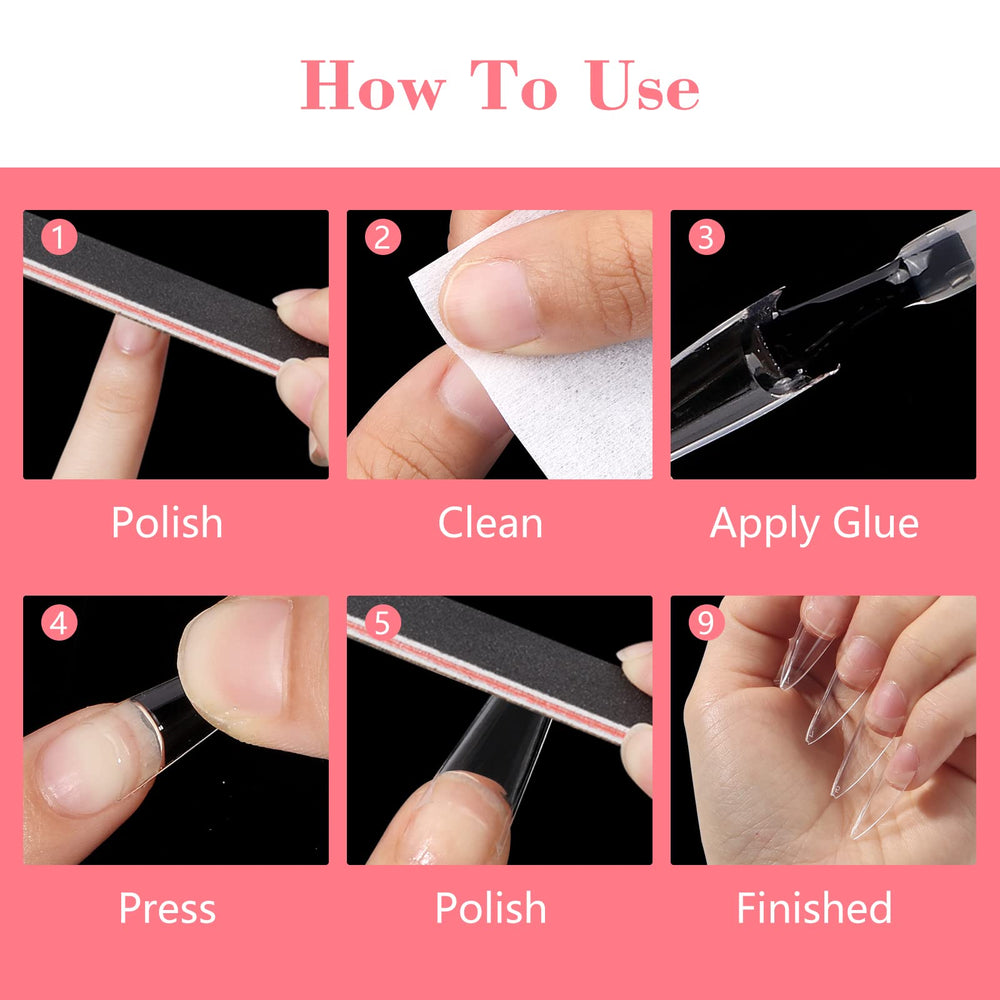 How To Use

1

Polish

2

Clean

3

Apply Glue

4

Press

5

Polish

9

Finished