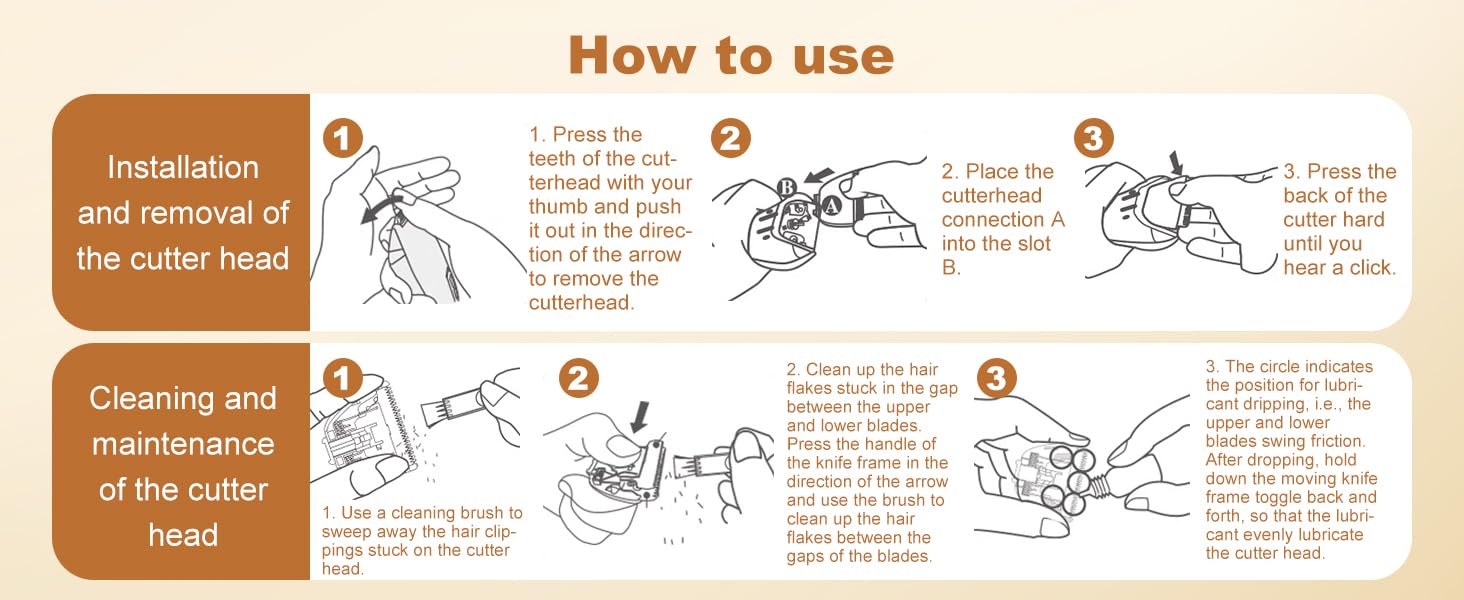 How to use

Installation and removal of the cutter head

1

1. Press the teeth of the cutterhead with your thumb and push it out in the direction of the arrow to remove the cutterhead.

2

B

A

2. Place the cutterhead connection A into the slot B.

3

3. Press the back of the cutter hard until you hear a click.

Cleaning and maintenance of the cutter head

1

1. Use a cleaning brush to sweep away the hair clippings stuck on the cutter head.

2

2. Clean up the hair flakes stuck in the gap between the upper and lower blades. Press the handle of the knife frame in the direction of the arrow and use the brush to clean up the hair flakes between the gaps of the blades.

3

3. The circle indicates the position for lubricant dripping, i.e., the upper and lower blades swing friction. After dropping, hold down the moving knife frame toggle back and forth, so that the lubricant evenly lubricate the cutter head.