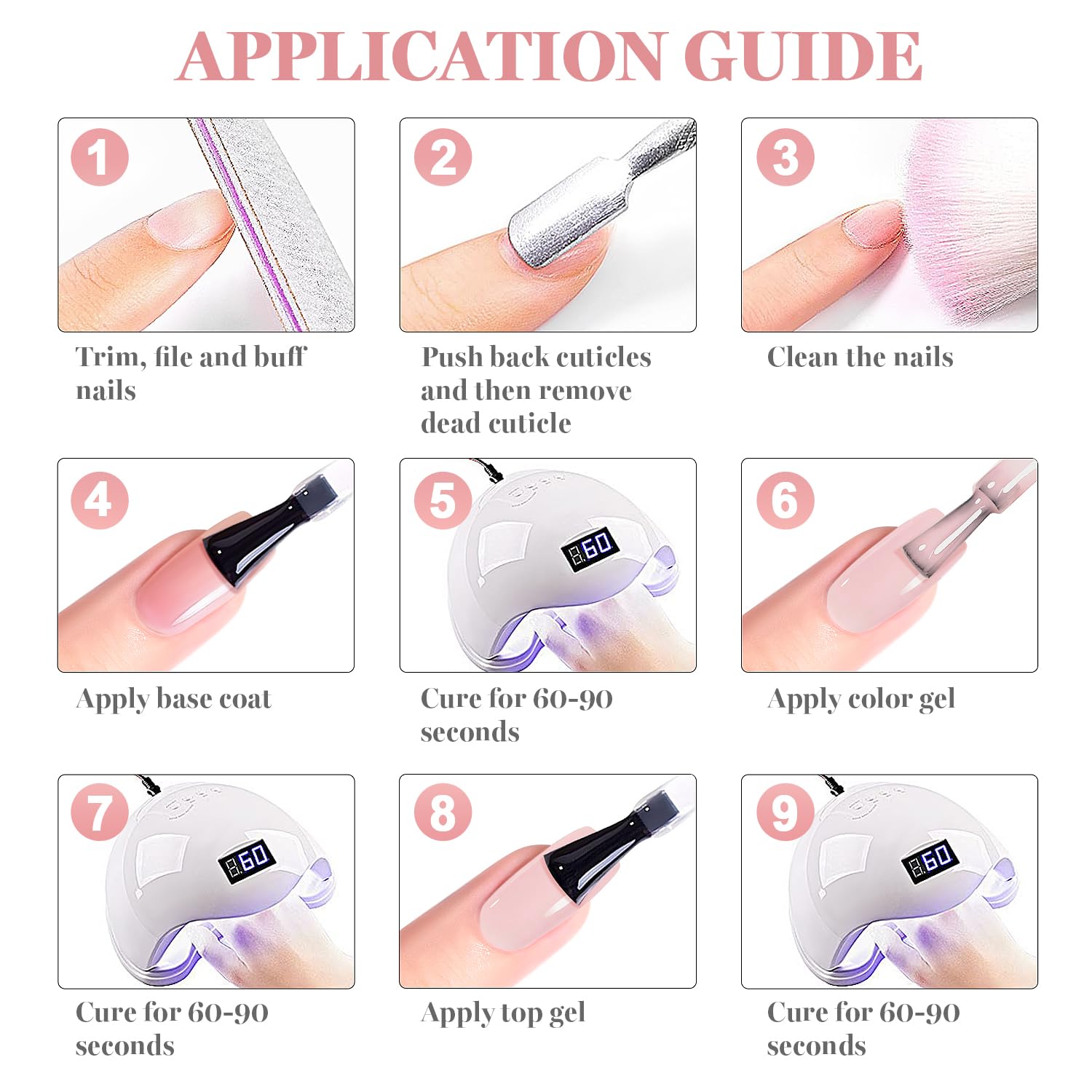 APPLICATION GUIDE

1

Trim, file and buff nails

2

Push back cuticles and then remove dead cuticle

3

Clean the nails

4

Apply base coat

5

60

Cure for 60-90 seconds

6

Apply color gel

7

60

Cure for 60-90 seconds

8

Apply top gel

9

60

Cure for 60-90 seconds