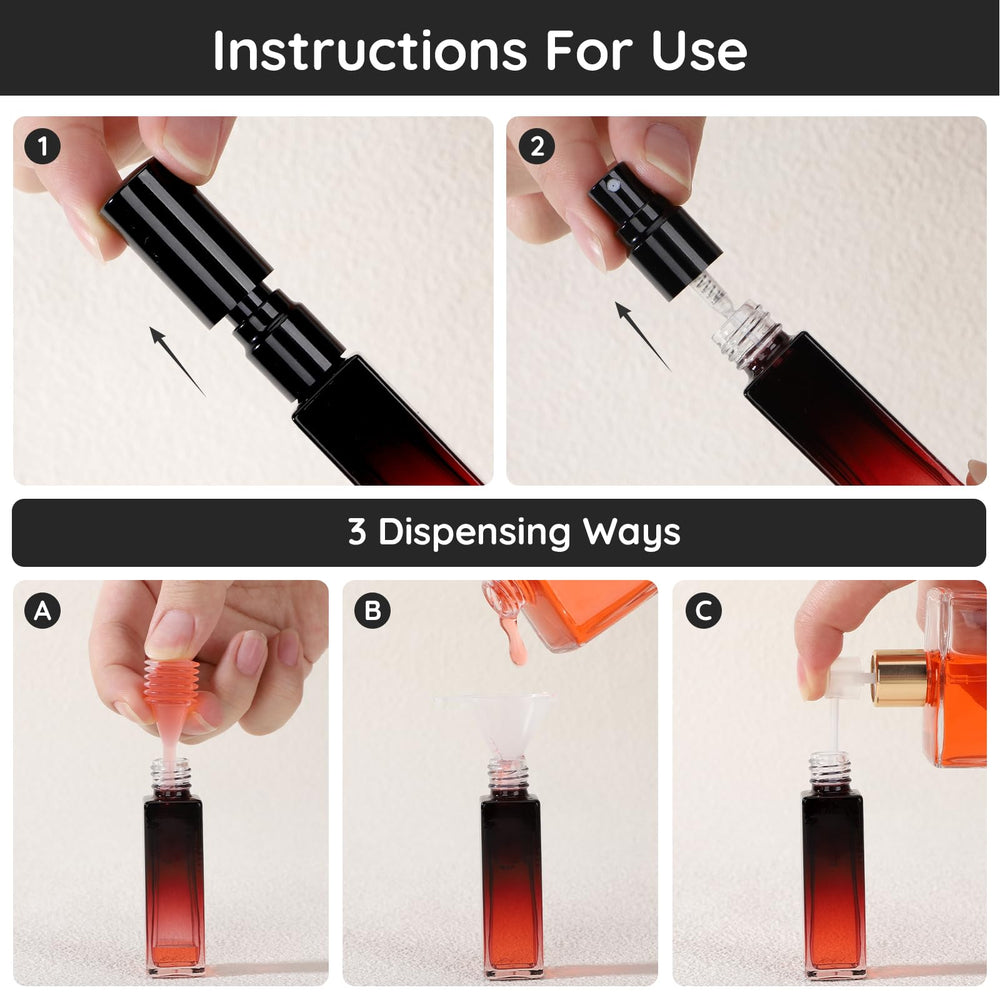 Instructions For Use

1

2

3 Dispensing Ways

A

B

C