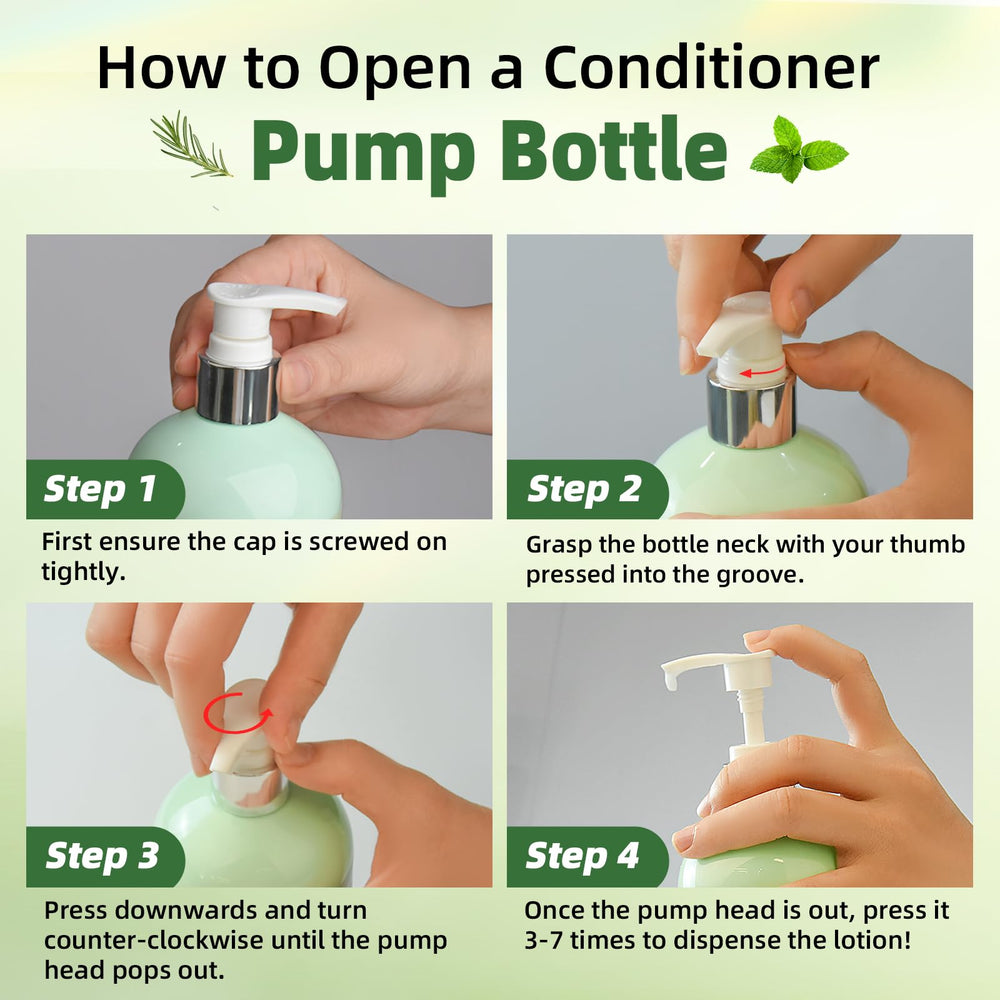 How to Open a Conditioner
Pump Bottle

Step 1
First ensure the cap is screwed on tightly.

Step 2
Grasp the bottle neck with your thumb pressed into the groove.

Step 3
Press downwards and turn counter-clockwise until the pump head pops out.

Step 4
Once the pump head is out, press it 3-7 times to dispense the lotion!