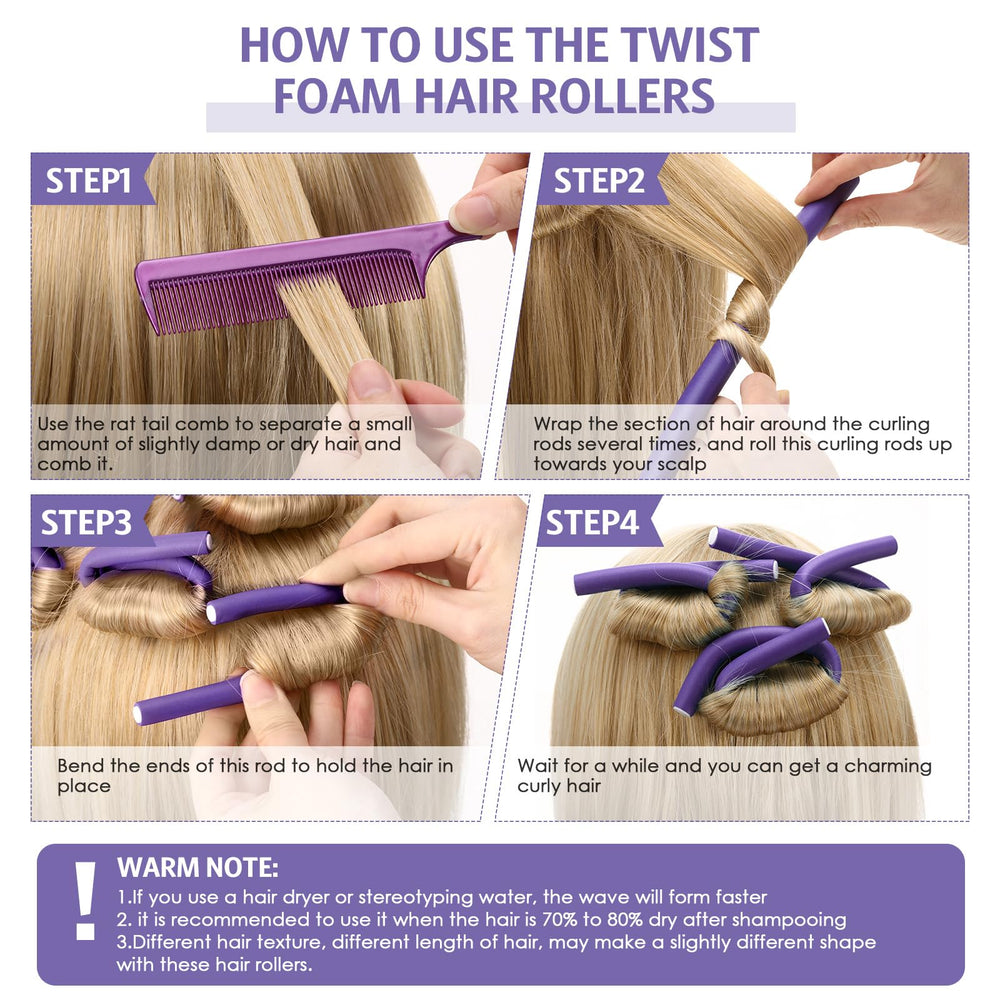 HOW TO USE THE TWIST FOAM HAIR ROLLERS

STEP1
Use the rat tail comb to separate a small amount of slightly damp or dry hair and comb it.

STEP2
Wrap the section of hair around the curling rods several times, and roll this curling rods up towards your scalp

STEP3
Bend the ends of this rod to hold the hair in place

STEP4
Wait for a while and you can get a charming curly hair

!
WARM NOTE:
1.If you use a hair dryer or stereotyping water, the wave will form faster
2. it is recommended to use it when the hair is 70% to 80% dry after shampooing
3.Different hair texture, different length of hair, may make a slightly different shape with these hair rollers.