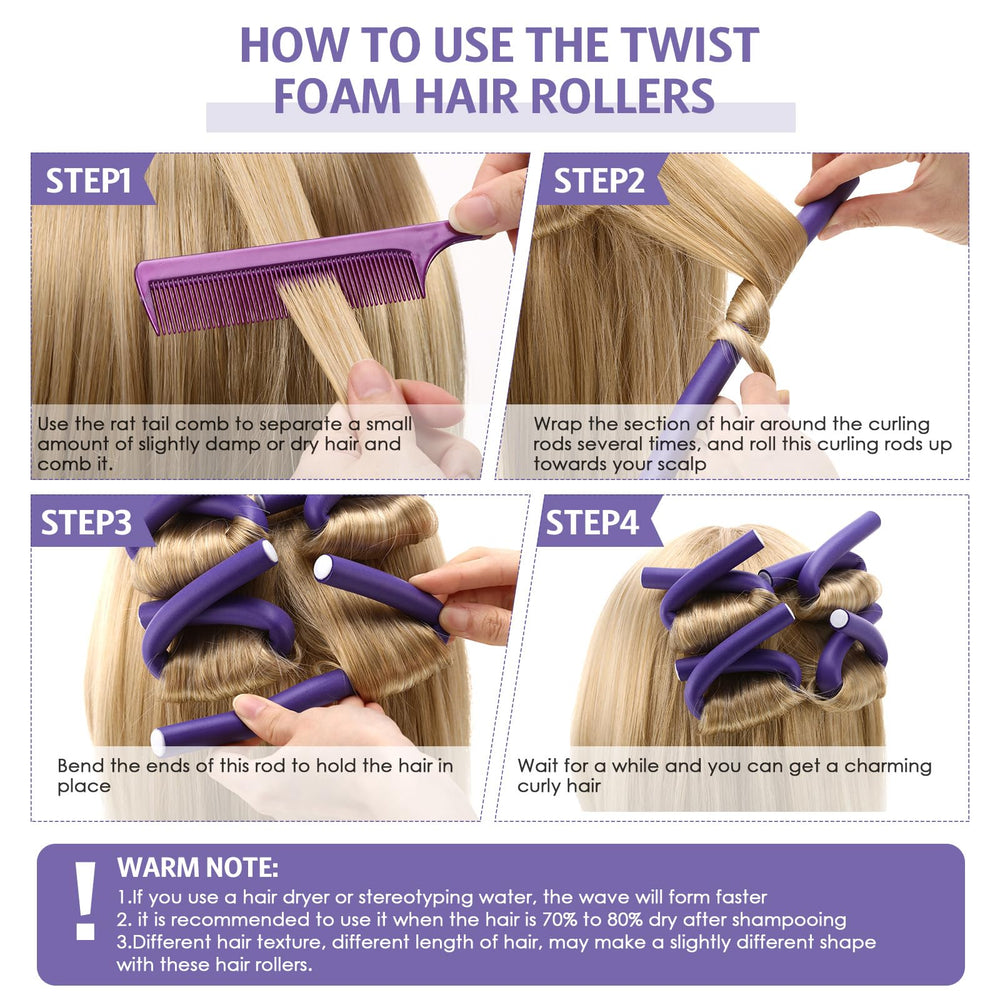 HOW TO USE THE TWIST FOAM HAIR ROLLERS

STEP1

Use the rat tail comb to separate a small amount of slightly damp or dry hair and comb it.

STEP2

Wrap the section of hair around the curling rods several times, and roll this curling rods up towards your scalp

STEP3

Bend the ends of this rod to hold the hair in place

STEP4

Wait for a while and you can get a charming curly hair

!

WARM NOTE:

1.If you use a hair dryer or stereotyping water, the wave will form faster
2. it is recommended to use it when the hair is 70% to 80% dry after shampooing
3.Different hair texture, different length of hair, may make a slightly different shape with these hair rollers.