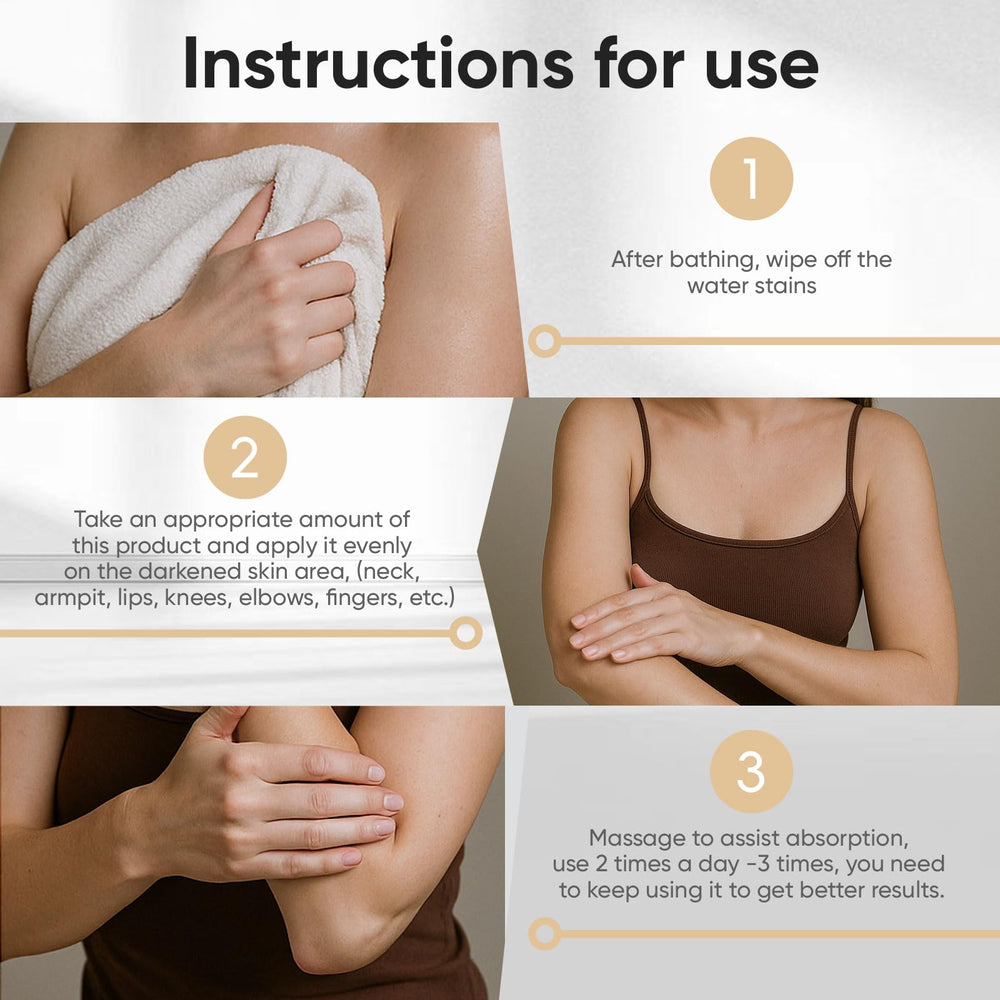 Instructions for use

1

After bathing, wipe off the water stains

2

Take an appropriate amount of this product and apply it evenly on the darkened skin area, (neck, armpit, lips, knees, elbows, fingers, etc.)

3

Massage to assist absorption, use 2 times a day -3 times, you need to keep using it to get better results.