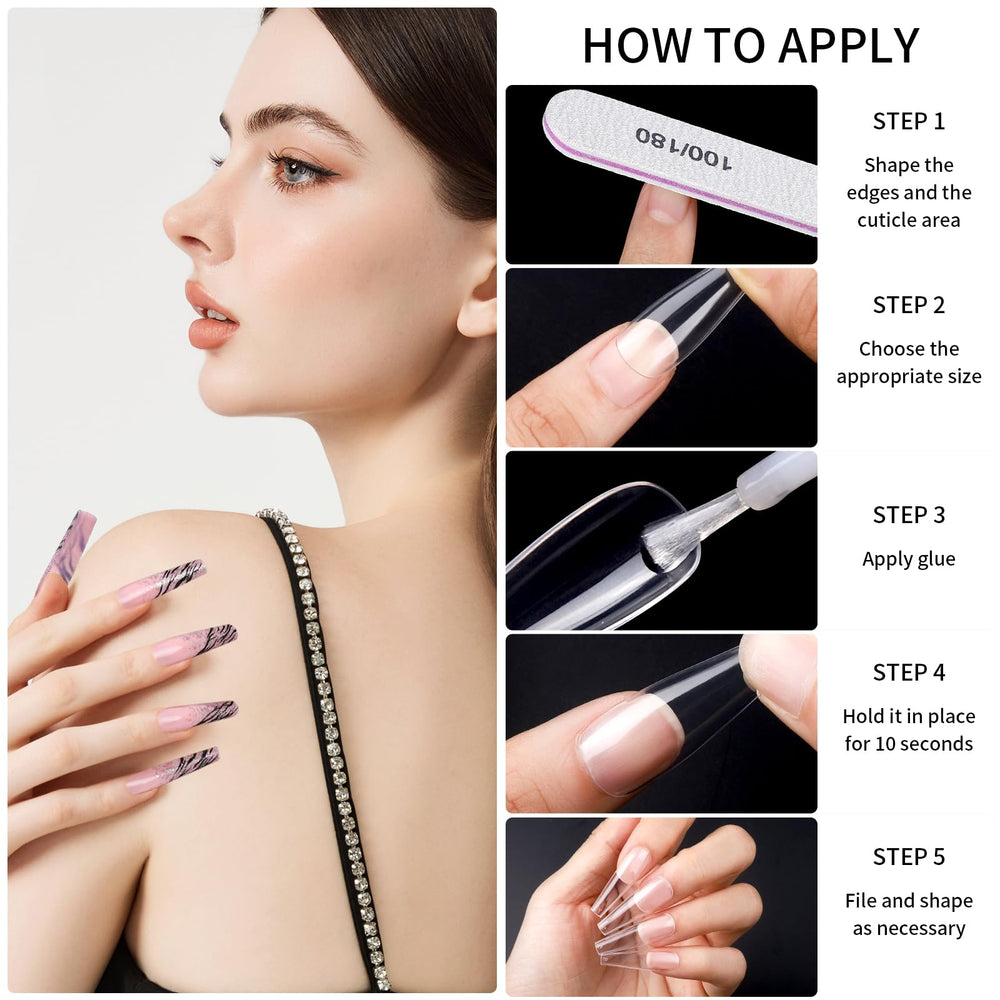 HOW TO APPLY

100/180

STEP 1
Shape the edges and the cuticle area

STEP 2
Choose the appropriate size

STEP 3
Apply glue

STEP 4
Hold it in place for 10 seconds

STEP 5
File and shape as necessary