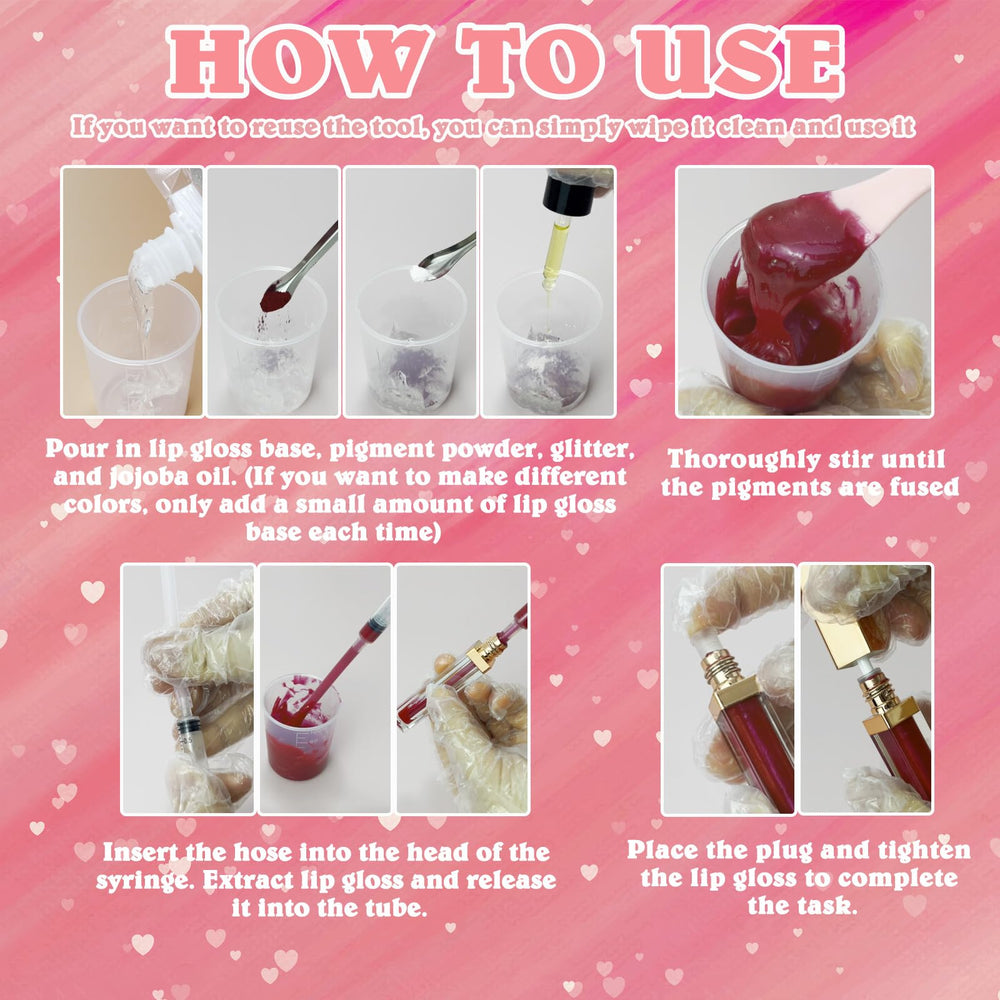 HOW TO USE

If you want to reuse the tool, you can simply wipe it clean and use it

Pour in lip gloss base, pigment powder, glitter, and jojoba oil. (If you want to make different colors, only add a small amount of lip gloss base each time)

Thoroughly stir until the pigments are fused

Insert the hose into the head of the syringe. Extract lip gloss and release it into the tube.

Place the plug and tighten the lip gloss to complete the task.